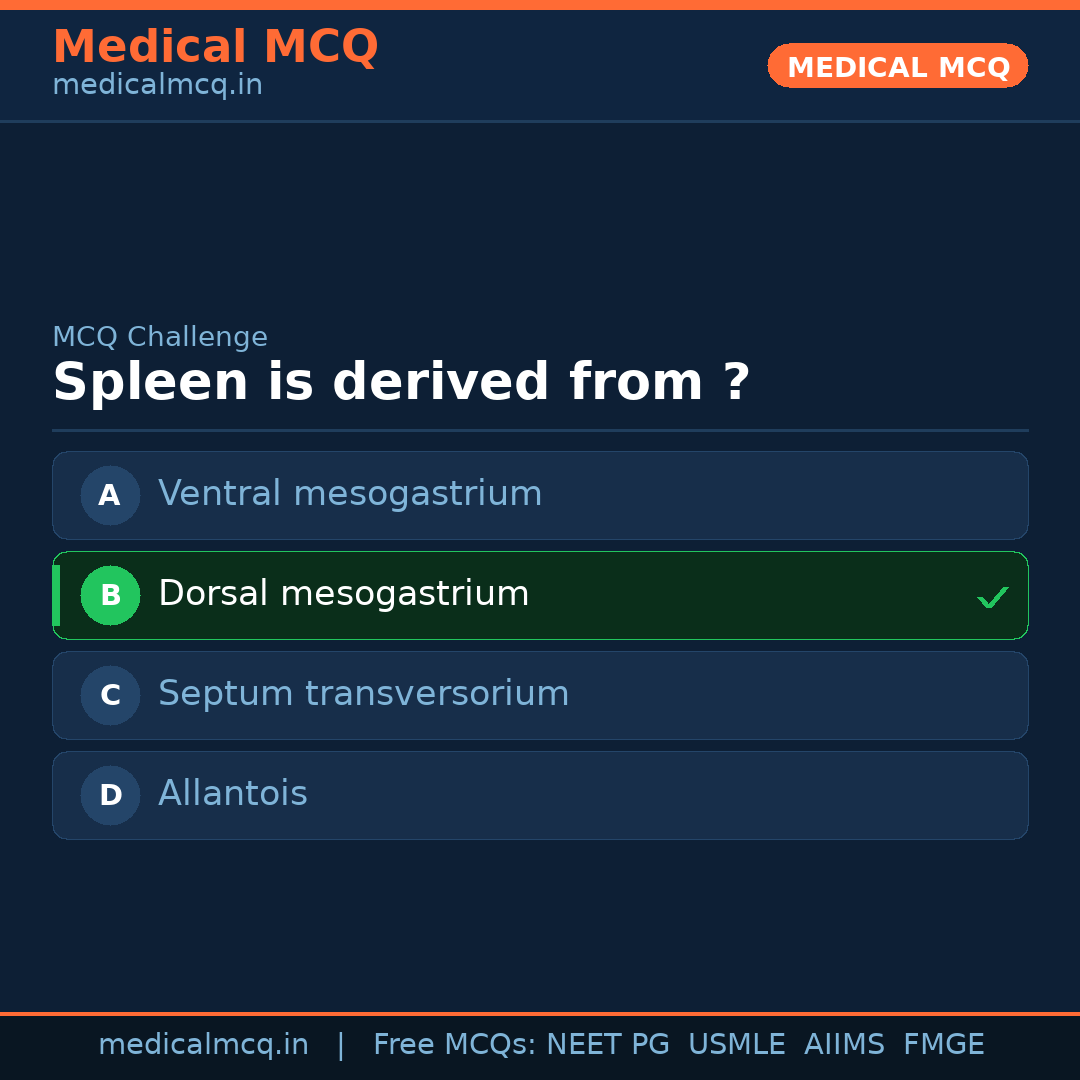 Medical MCQ
medicalmcq.in

MEDICAL MCQ

MCQ Challenge

Spleen is derived from ?

A Ventral mesogastrium

B Dorsal mesogastrium ✓

C Septum transversorium

D Allantois

medicalmcq.in | Free MCQs: NEET PG USMLE AIIMS FMGE