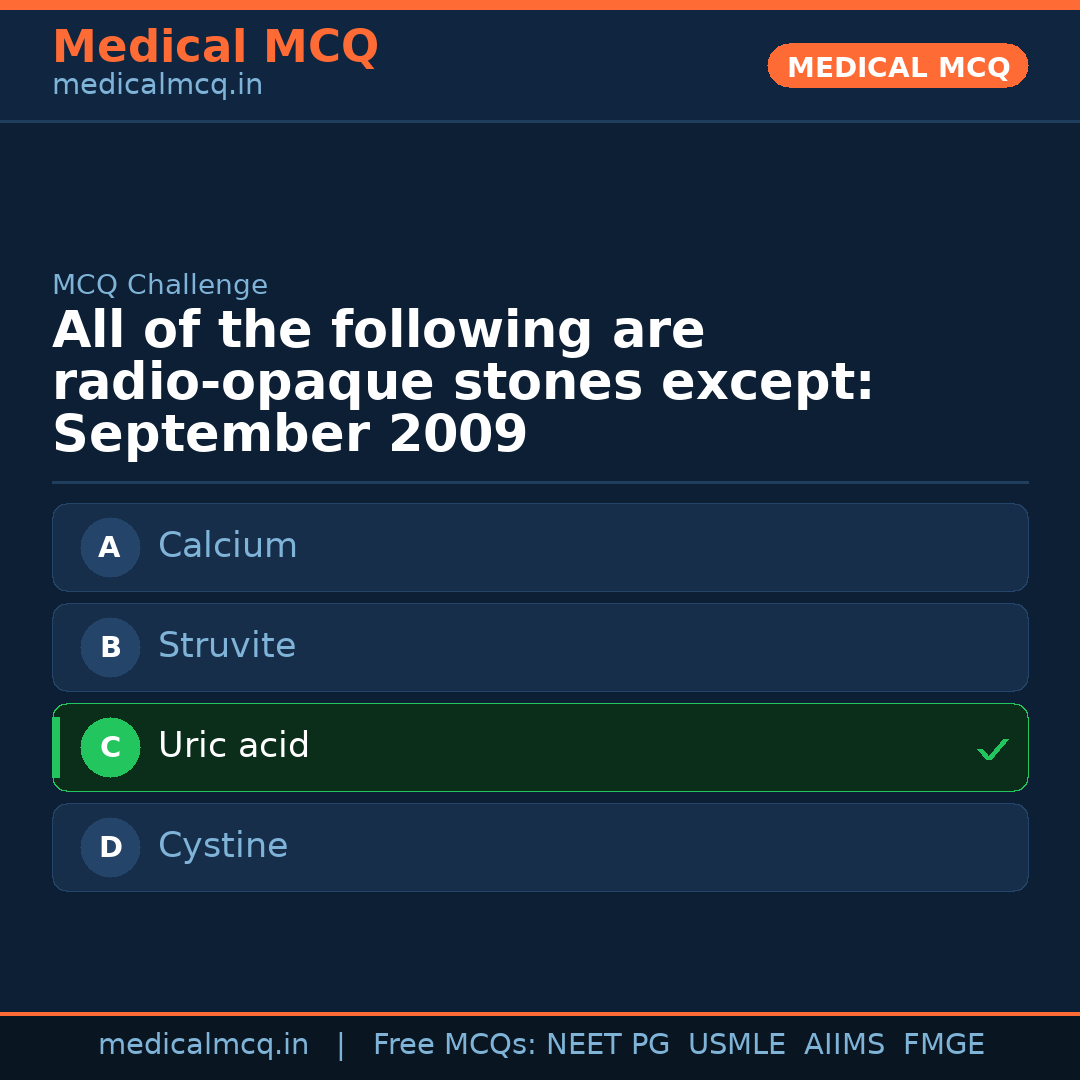 Medical MCQ
medicalmcq.in

MEDICAL MCQ

MCQ Challenge

All of the following are radio-opaque stones except: September 2009

A Calcium

B Struvite

C Uric acid ✓

D Cystine

medicalmcq.in | Free MCQs: NEET PG USMLE AIIMS FMGE