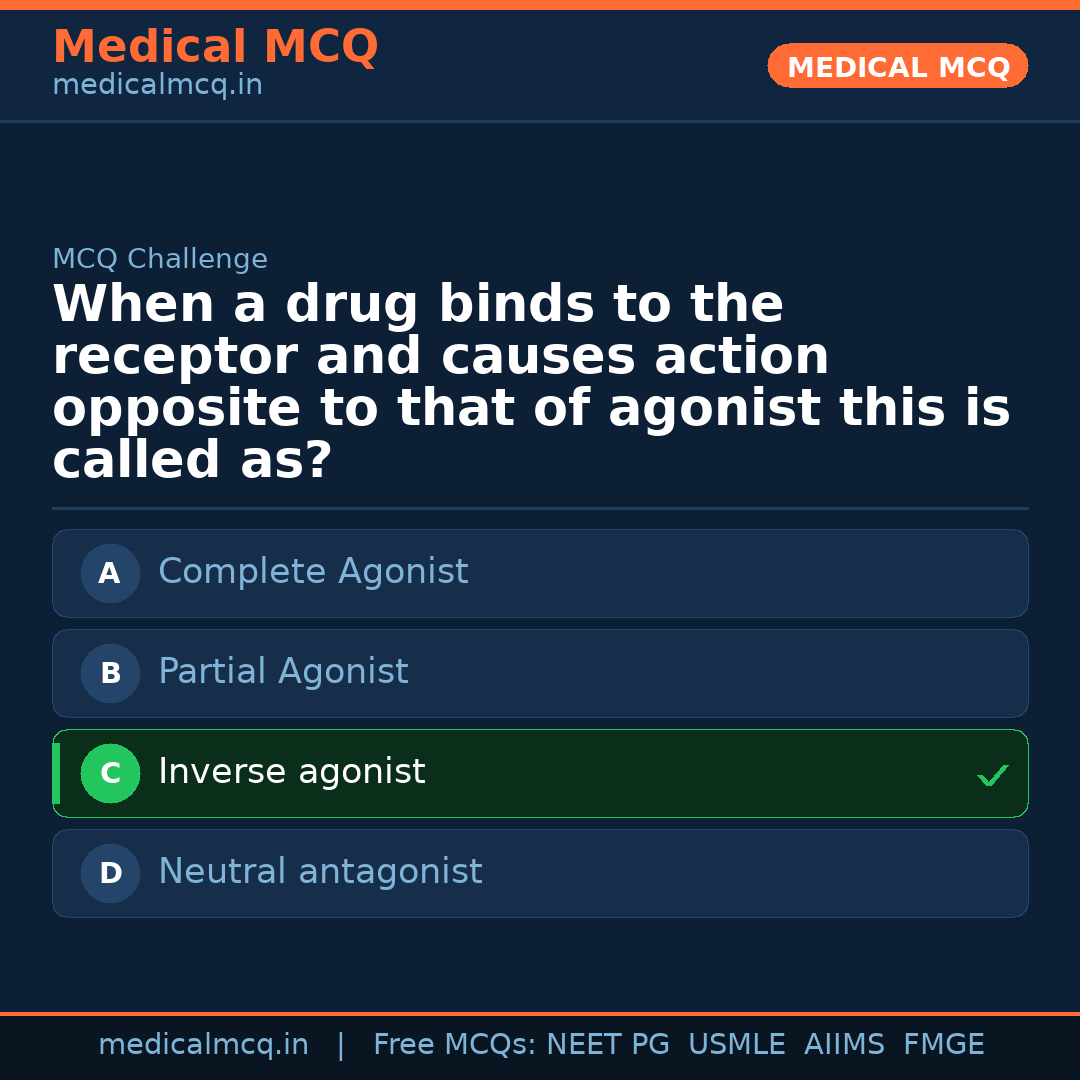 Medical MCQ
medicalmcq.in

MEDICAL MCQ

MCQ Challenge

When a drug binds to the receptor and causes action opposite to that of agonist this is called as?

A Complete Agonist

B Partial Agonist

C Inverse agonist ✓

D Neutral antagonist

medicalmcq.in | Free MCQs: NEET PG USMLE AIIMS FMGE