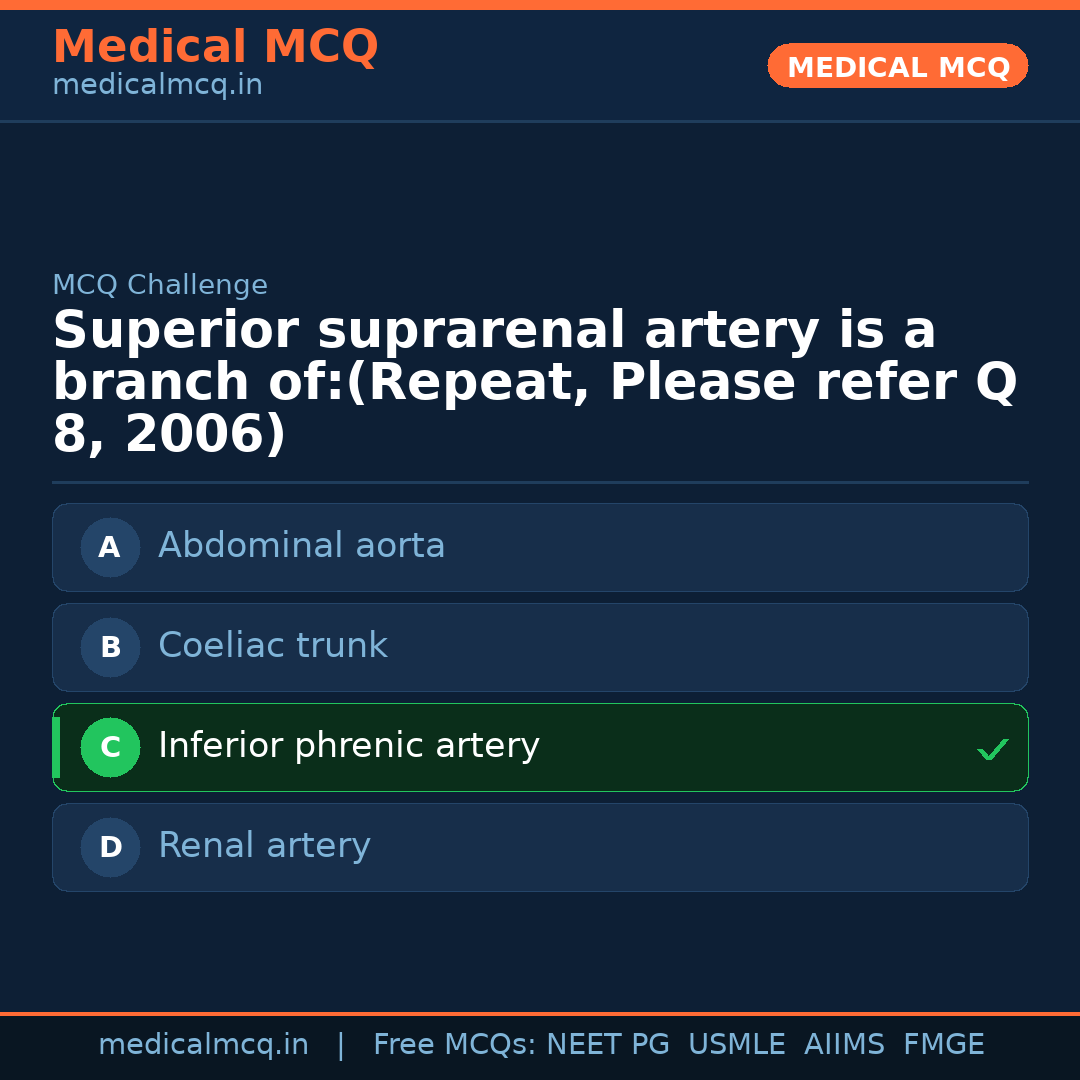 Medical MCQ
medicalmcq.in

MEDICAL MCQ

MCQ Challenge

Superior suprarenal artery is a branch of:(Repeat, Please refer Q 8, 2006)

A Abdominal aorta

B Coeliac trunk

C Inferior phrenic artery ✓

D Renal artery

medicalmcq.in | Free MCQs: NEET PG USMLE AIIMS FMGE