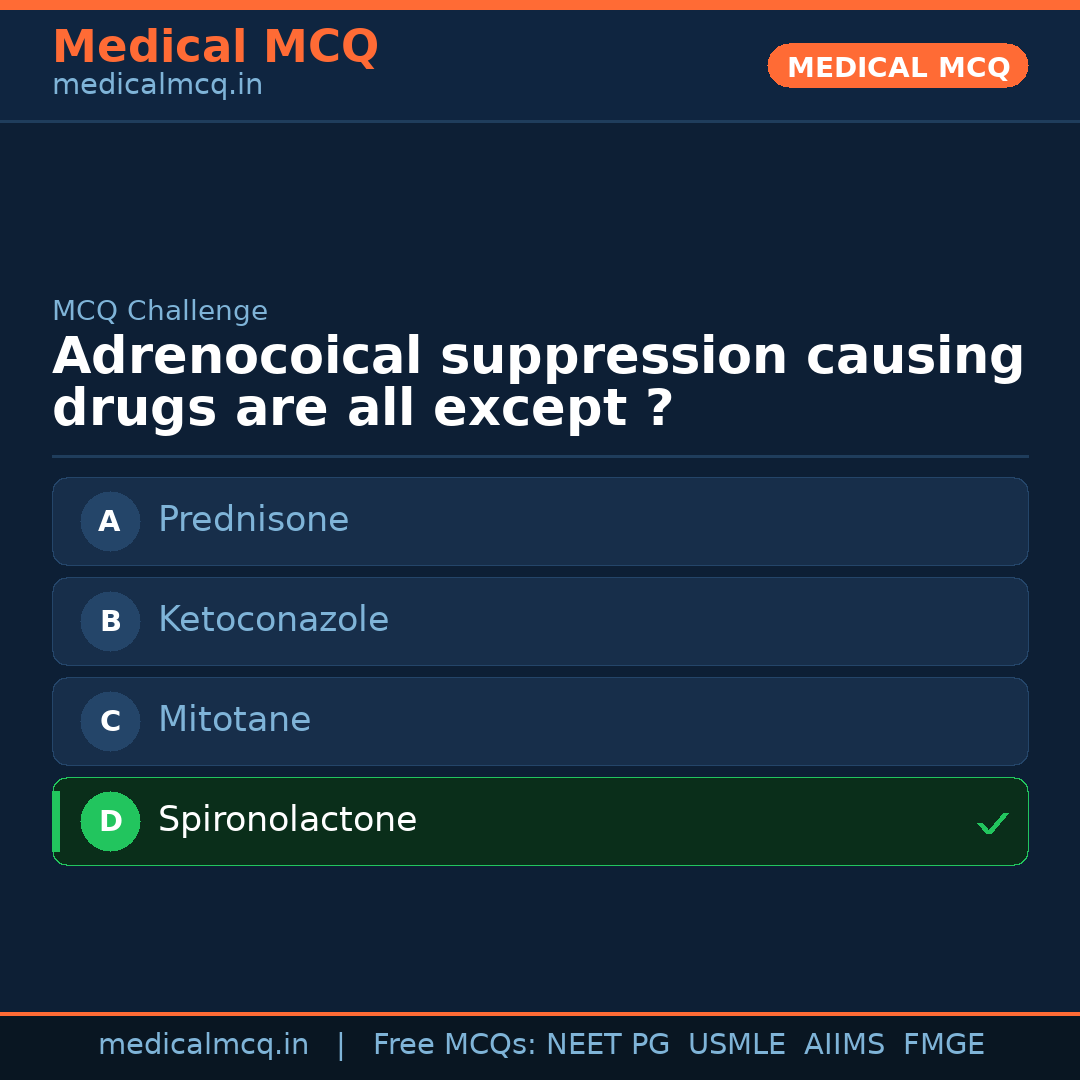 Medical MCQ
medicalmcq.in

MEDICAL MCQ

MCQ Challenge

Adrenocoical suppression causing drugs are all except ?

A Prednisone

B Ketoconazole

C Mitotane

D Spironolactone ✓

medicalmcq.in | Free MCQs: NEET PG USMLE AIIMS FMGE