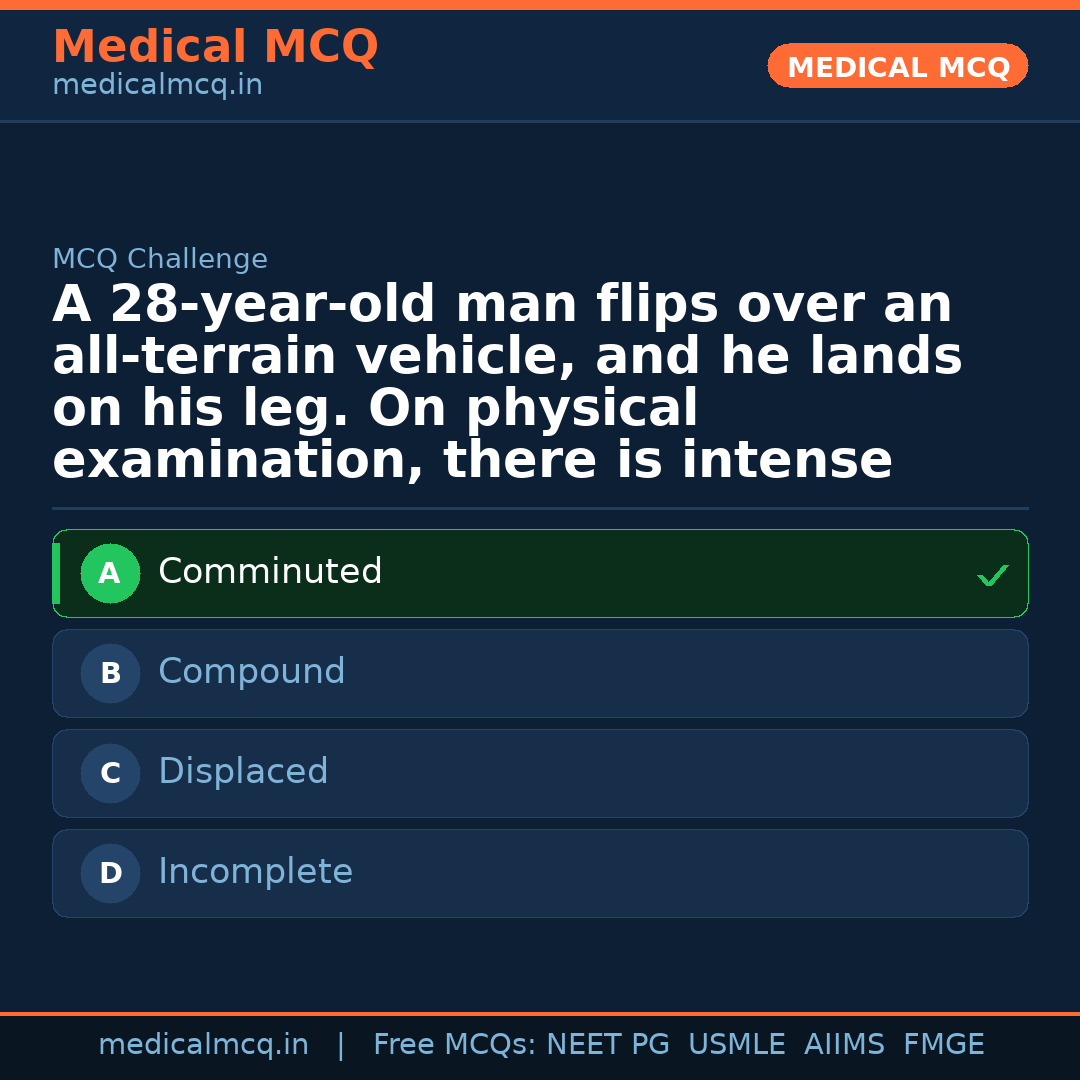 Medical MCQ
medicalmcq.in

MEDICAL MCQ

MCQ Challenge

A 28-year-old man flips over an all-terrain vehicle, and he lands on his leg. On physical examination, there is intense

A Comminuted ✓

B Compound

C Displaced

D Incomplete

medicalmcq.in | Free MCQs: NEET PG USMLE AIIMS FMGE