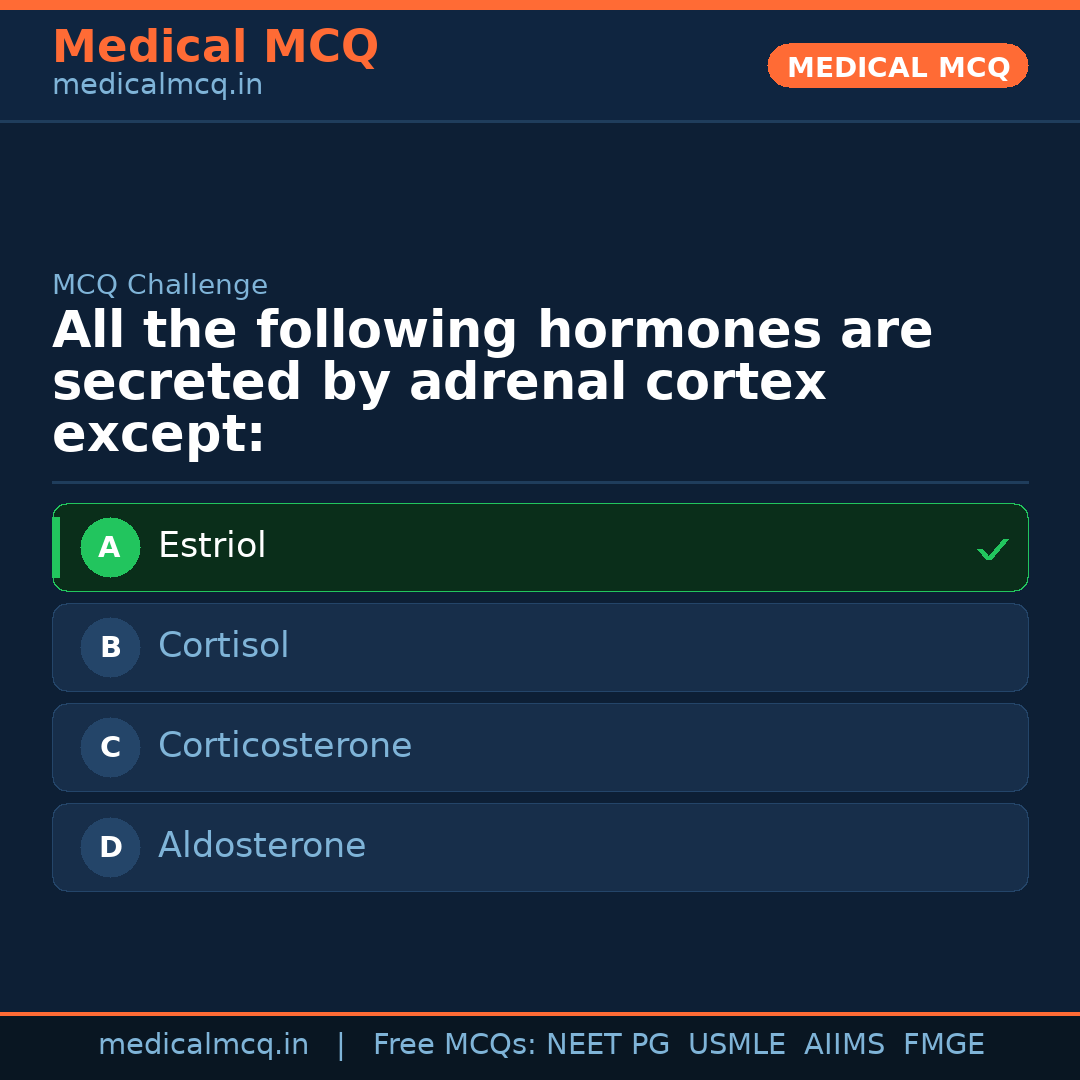 Medical MCQ
medicalmcq.in

MEDICAL MCQ

MCQ Challenge

All the following hormones are secreted by adrenal cortex except:

A Estriol ✓

B Cortisol

C Corticosterone

D Aldosterone

medicalmcq.in | Free MCQs: NEET PG USMLE AIIMS FMGE