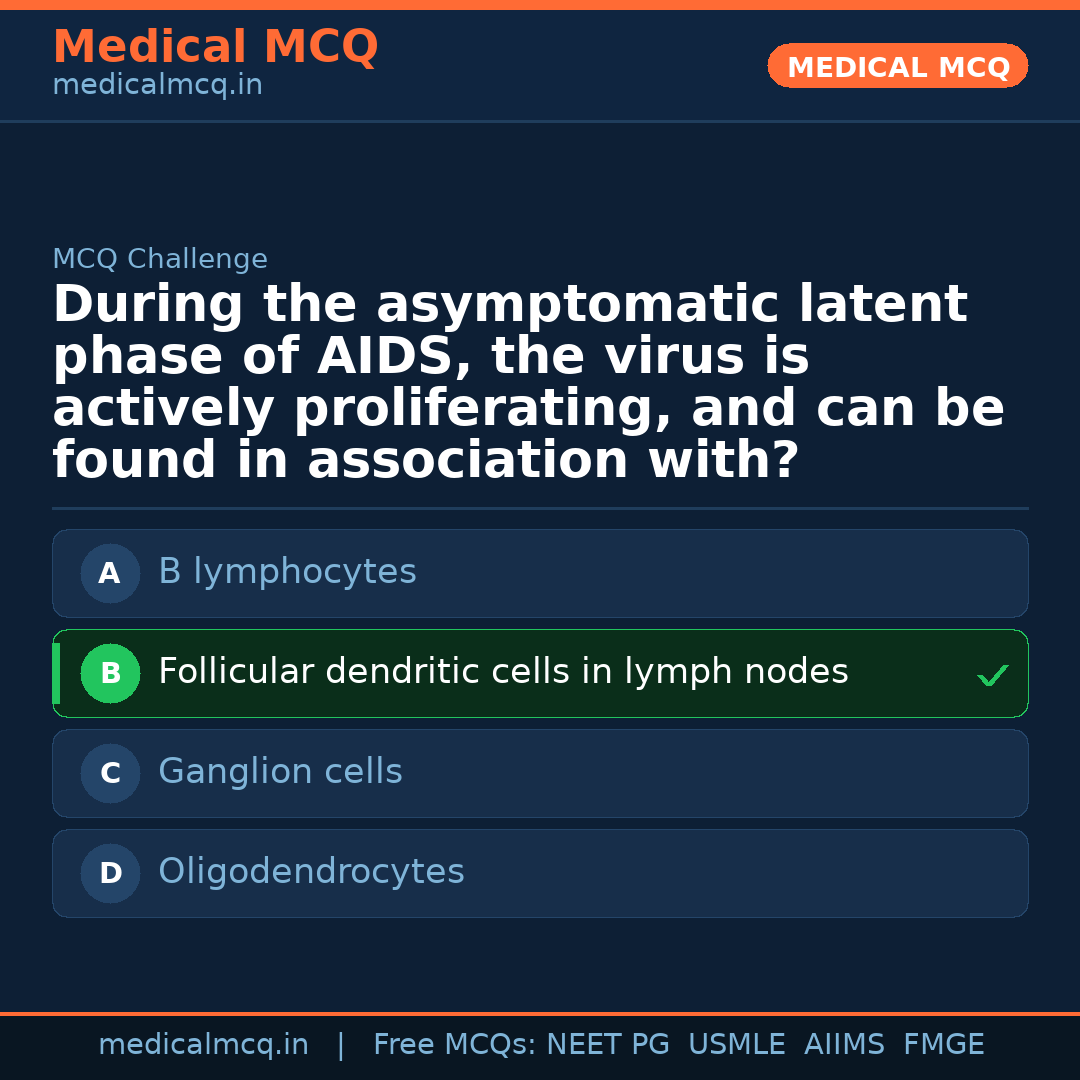 Medical MCQ
medicalmcq.in

MEDICAL MCQ

MCQ Challenge

During the asymptomatic latent phase of AIDS, the virus is actively proliferating, and can be found in association with?

A B lymphocytes

B Follicular dendritic cells in lymph nodes ✓

C Ganglion cells

D Oligodendrocytes

medicalmcq.in | Free MCQs: NEET PG USMLE AIIMS FMGE