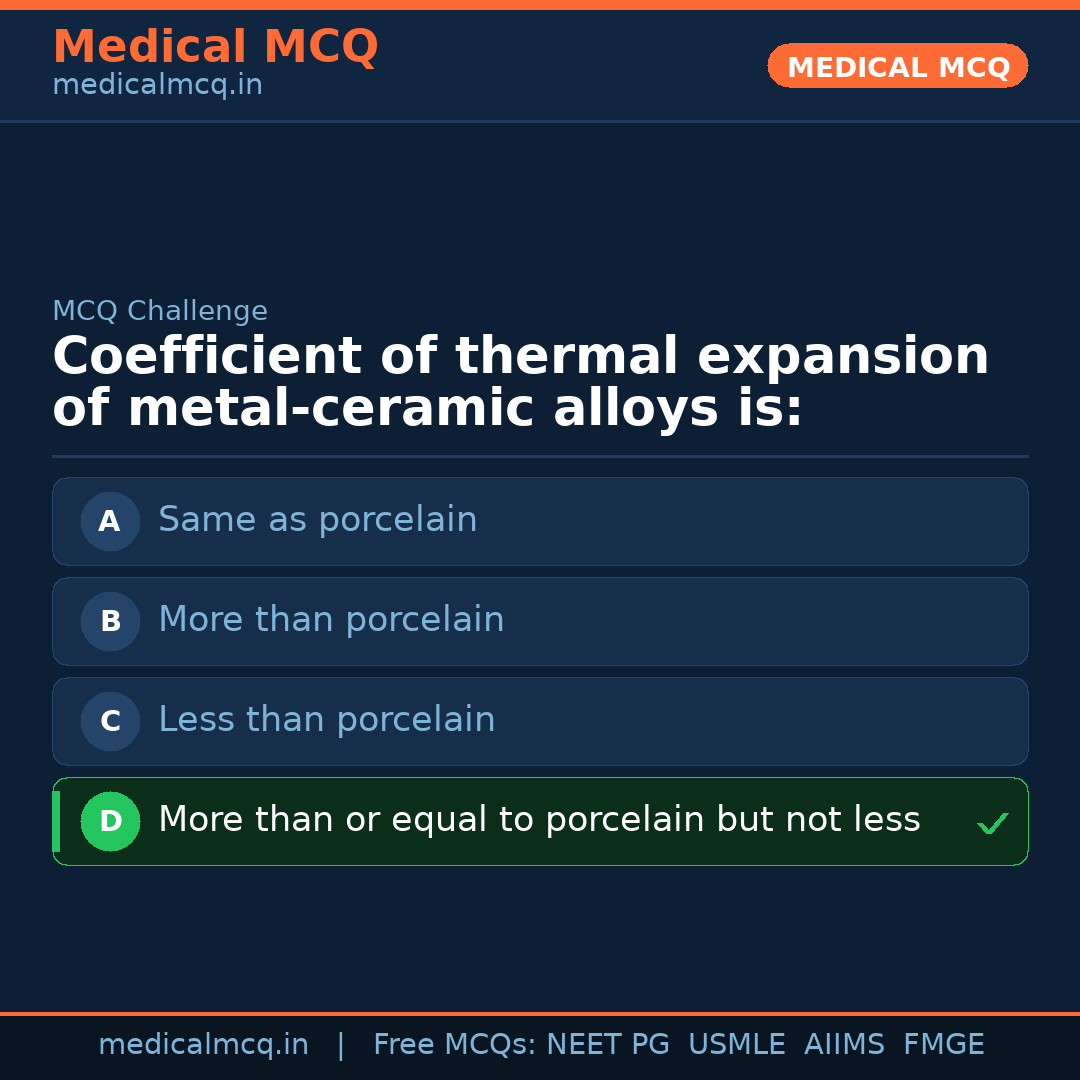 Medical MCQ
medicalmcq.in

MEDICAL MCQ

MCQ Challenge

Coefficient of thermal expansion of metal-ceramic alloys is:

A Same as porcelain

B More than porcelain

C Less than porcelain

D More than or equal to porcelain but not less ✓

medicalmcq.in | Free MCQs: NEET PG USMLE AIIMS FMGE