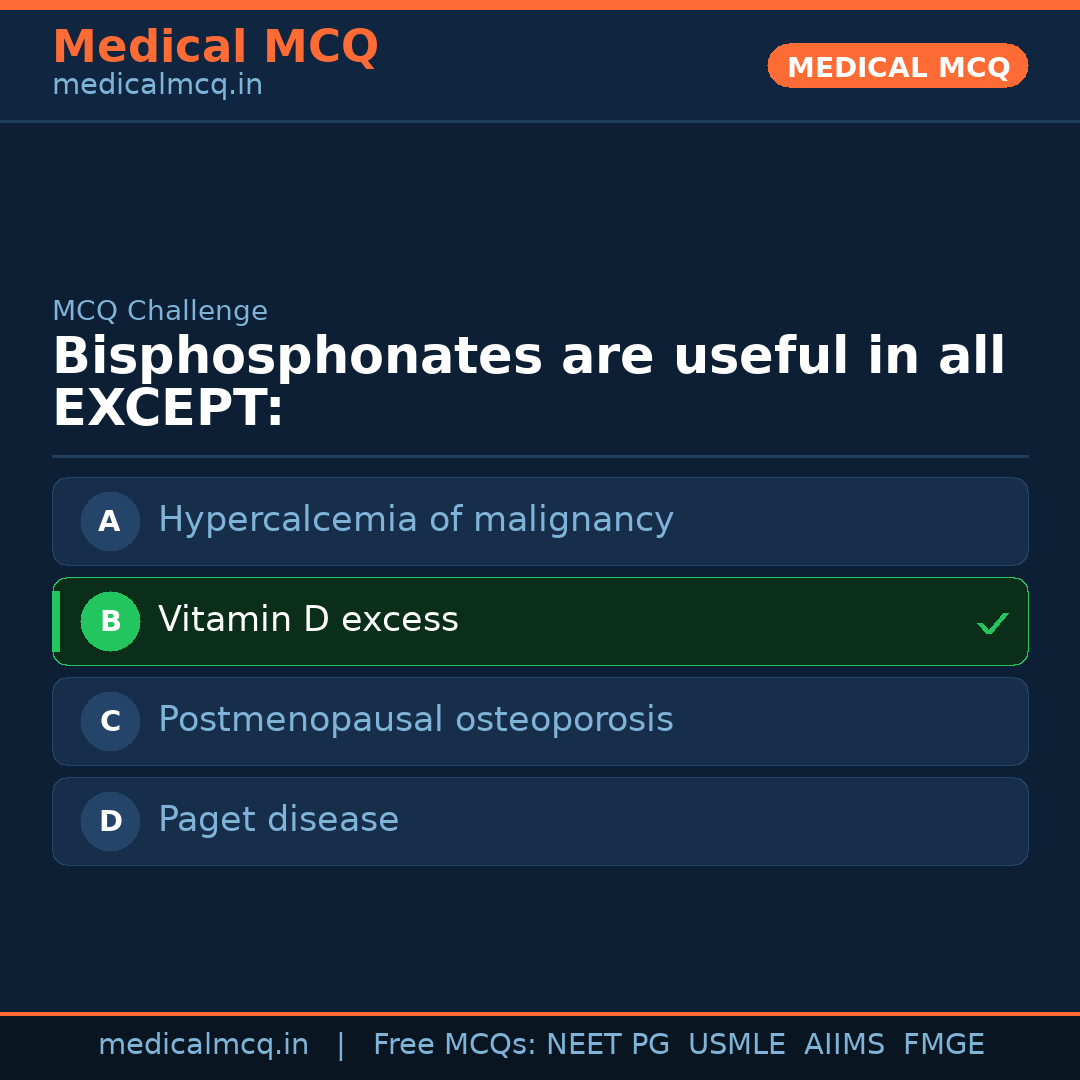 Medical MCQ
medicalmcq.in

MEDICAL MCQ

MCQ Challenge

Bisphosphonates are useful in all EXCEPT:

A Hypercalcemia of malignancy

B Vitamin D excess ✓

C Postmenopausal osteoporosis

D Paget disease

medicalmcq.in | Free MCQs: NEET PG USMLE AIIMS FMGE