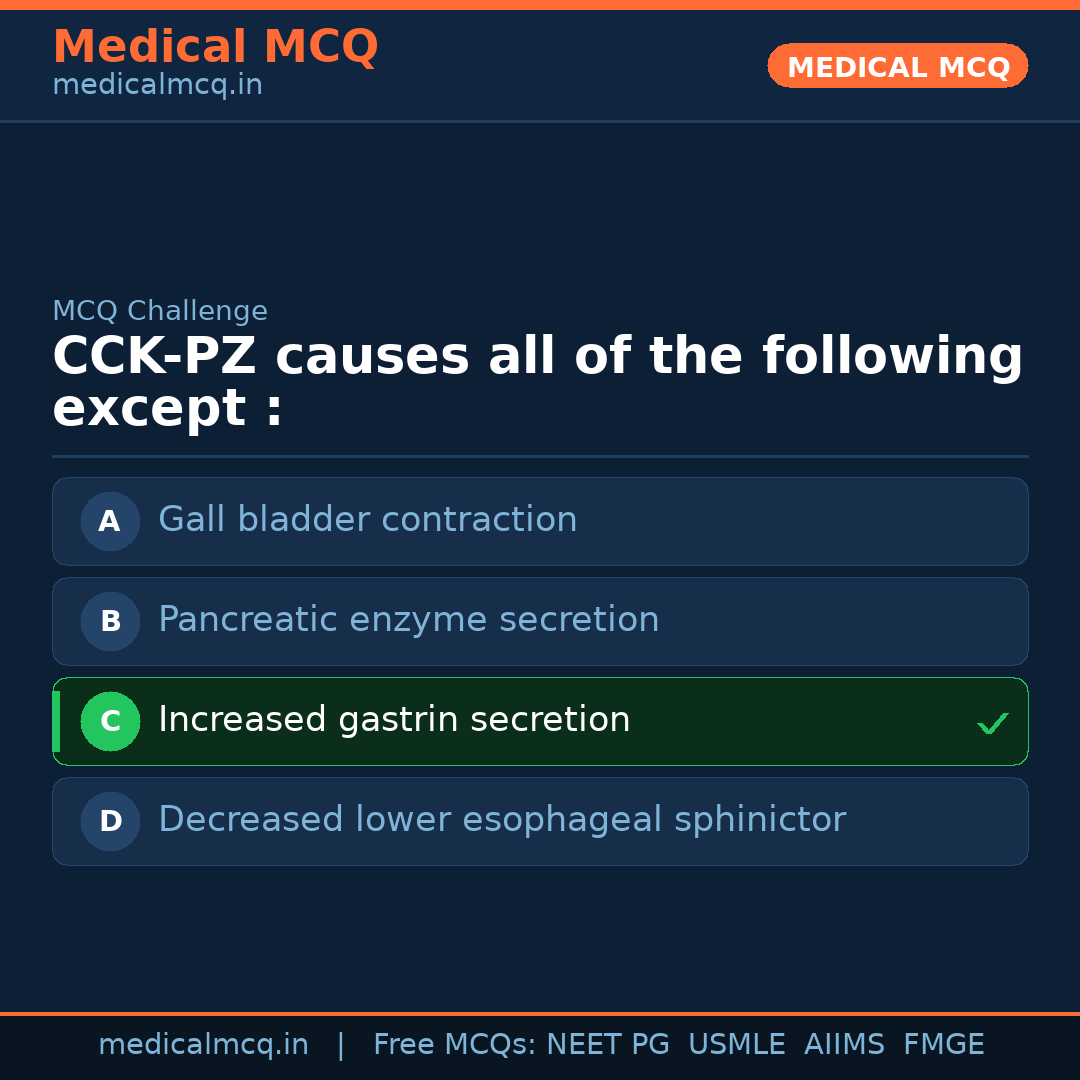 Medical MCQ
medicalmcq.in

MEDICAL MCQ

MCQ Challenge

CCK-PZ causes all of the following except :

A Gall bladder contraction

B Pancreatic enzyme secretion

C Increased gastrin secretion ✓

D Decreased lower esophageal sphinictor

medicalmcq.in | Free MCQs: NEET PG USMLE AIIMS FMGE