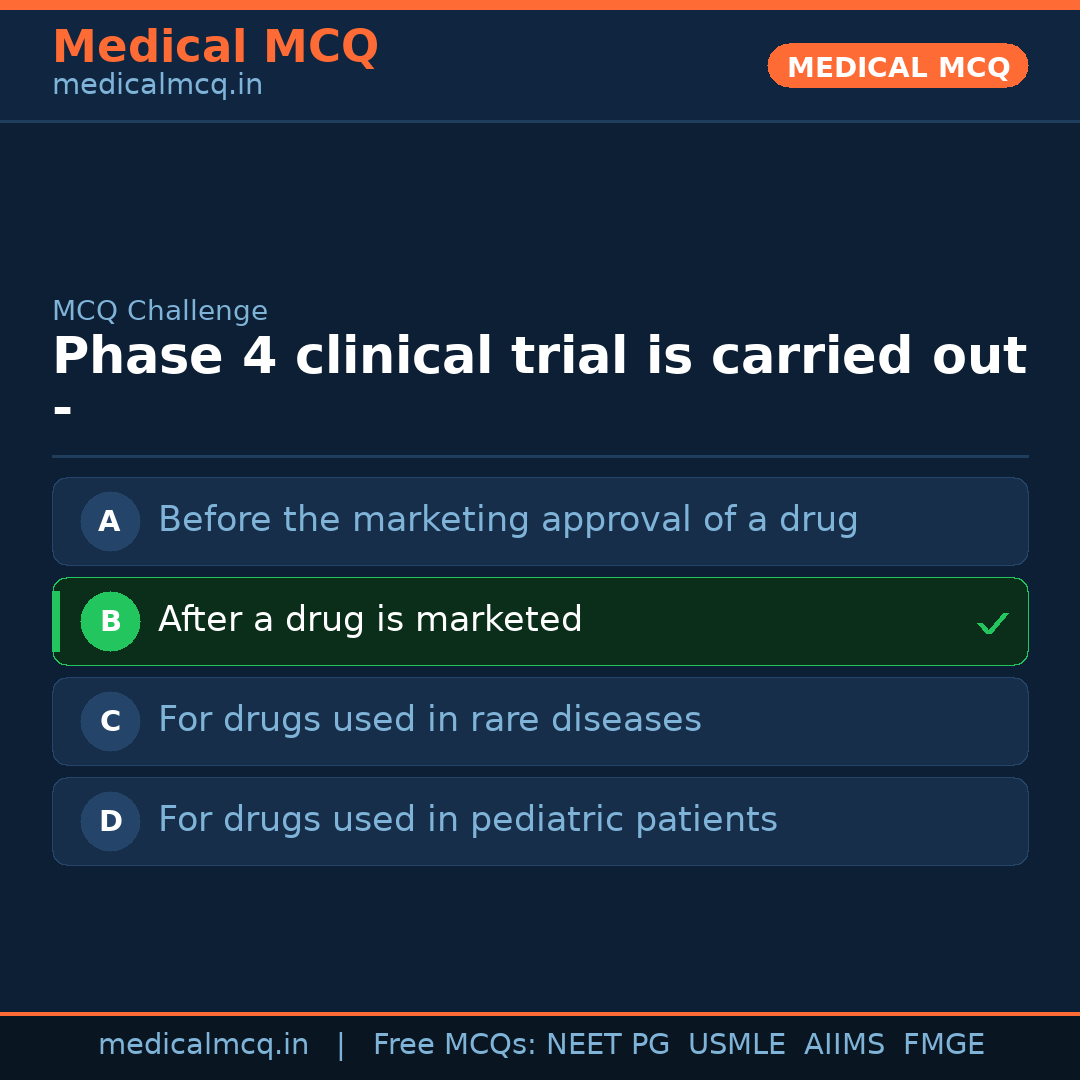 Medical MCQ
medicalmcq.in

MEDICAL MCQ

MCQ Challenge

Phase 4 clinical trial is carried out -

A Before the marketing approval of a drug

B After a drug is marketed ✓

C For drugs used in rare diseases

D For drugs used in pediatric patients

medicalmcq.in | Free MCQs: NEET PG USMLE AIIMS FMGE