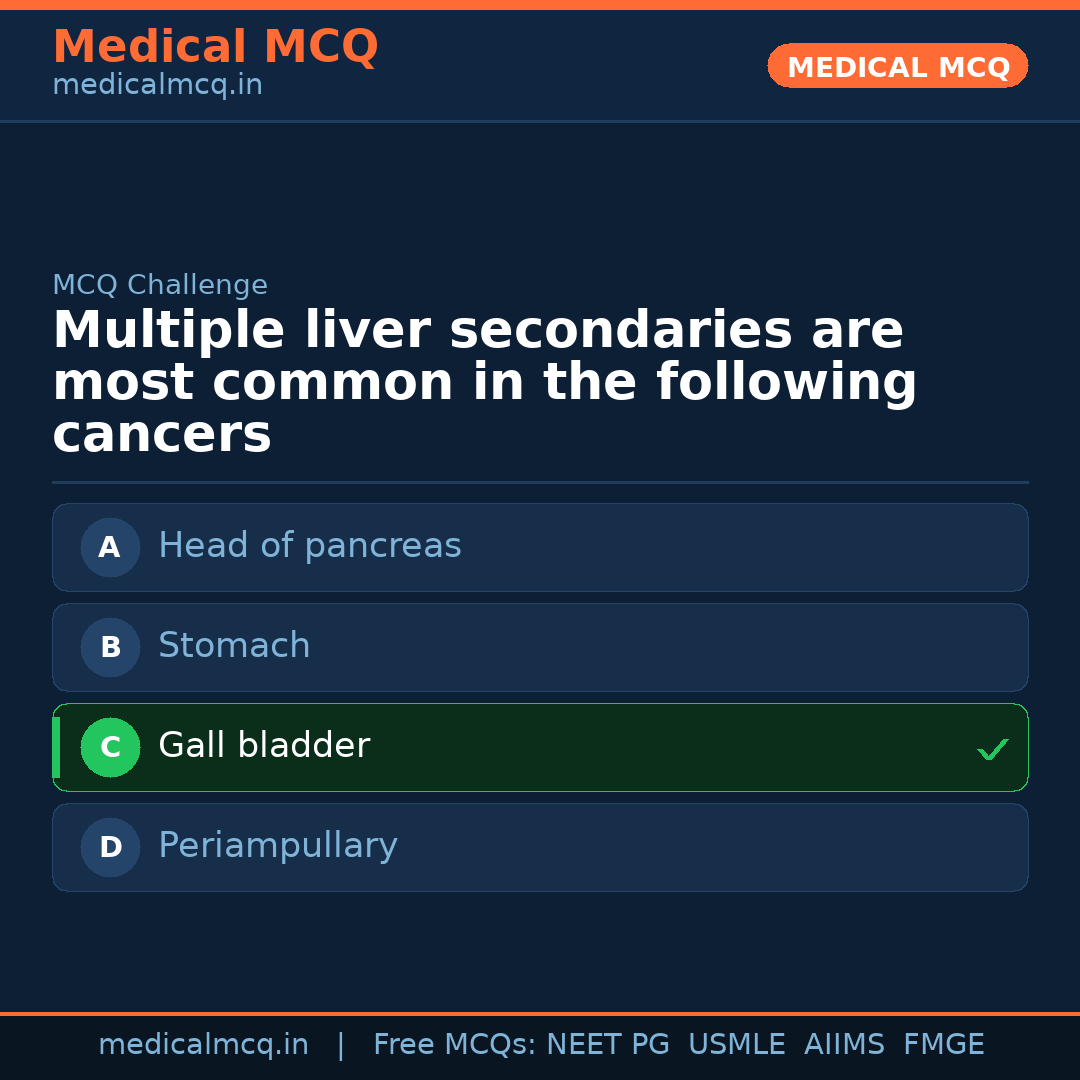 Medical MCQ
medicalmcq.in

MEDICAL MCQ

MCQ Challenge

Multiple liver secondaries are most common in the following cancers

A Head of pancreas

B Stomach

C Gall bladder ✓

D Periampullary

medicalmcq.in | Free MCQs: NEET PG USMLE AIIMS FMGE