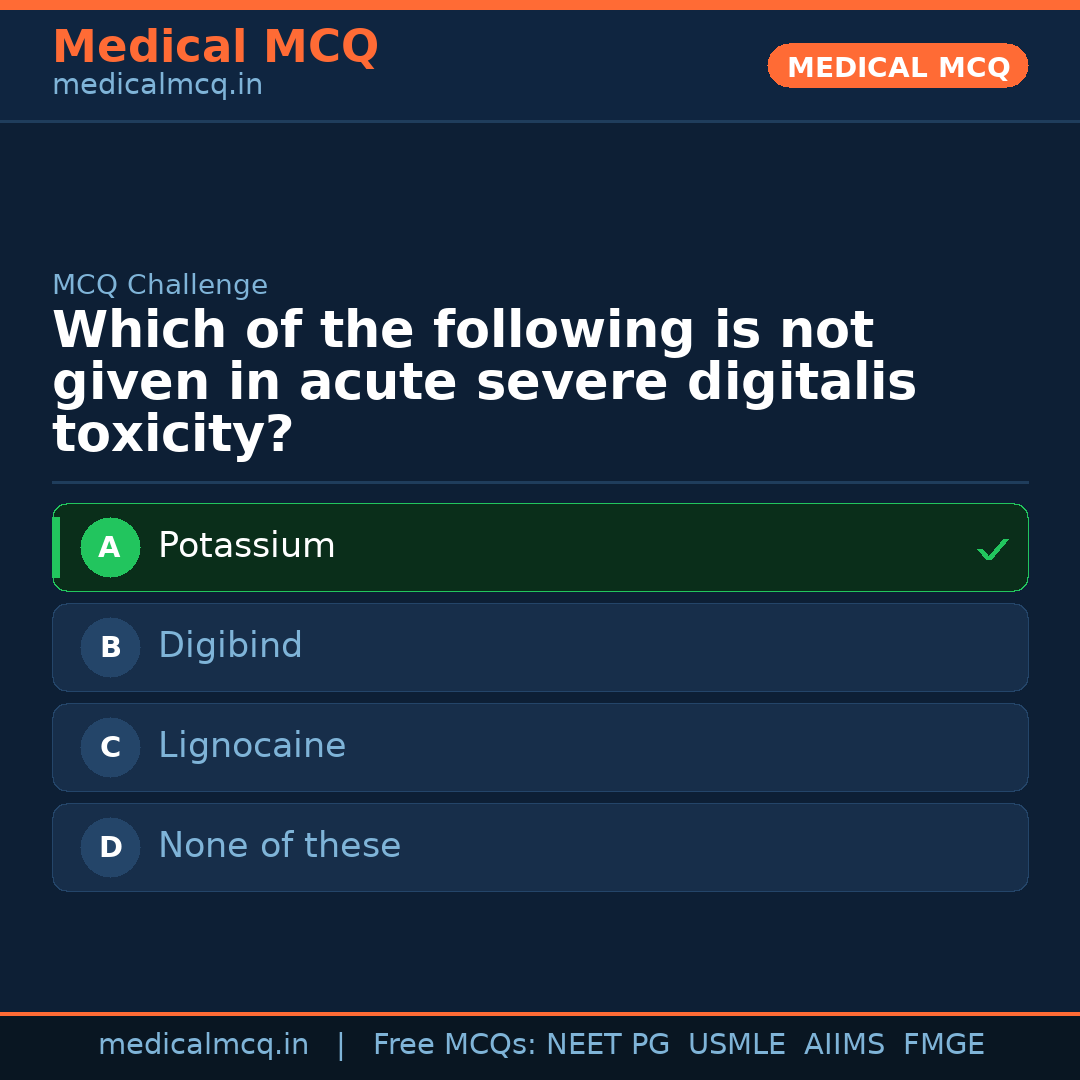 Medical MCQ
medicalmcq.in

MEDICAL MCQ

MCQ Challenge

Which of the following is not given in acute severe digitalis toxicity?

A Potassium ✓

B Digibind

C Lignocaine

D None of these

medicalmcq.in | Free MCQs: NEET PG USMLE AIIMS FMGE