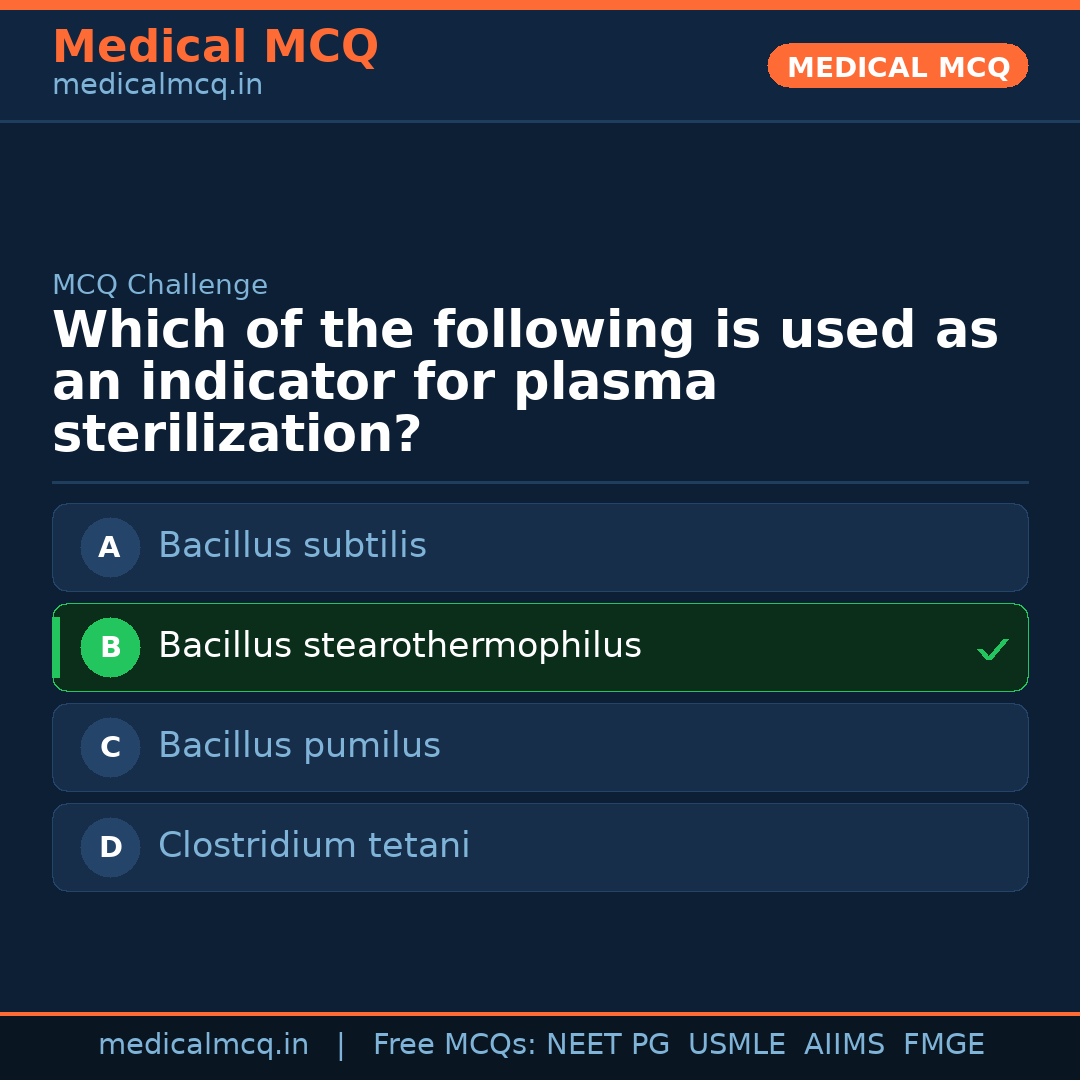 Medical MCQ
medicalmcq.in

MEDICAL MCQ

MCQ Challenge

Which of the following is used as an indicator for plasma sterilization?

A Bacillus subtilis

B Bacillus stearothermophilus ✓

C Bacillus pumilus

D Clostridium tetani

medicalmcq.in | Free MCQs: NEET PG USMLE AIIMS FMGE