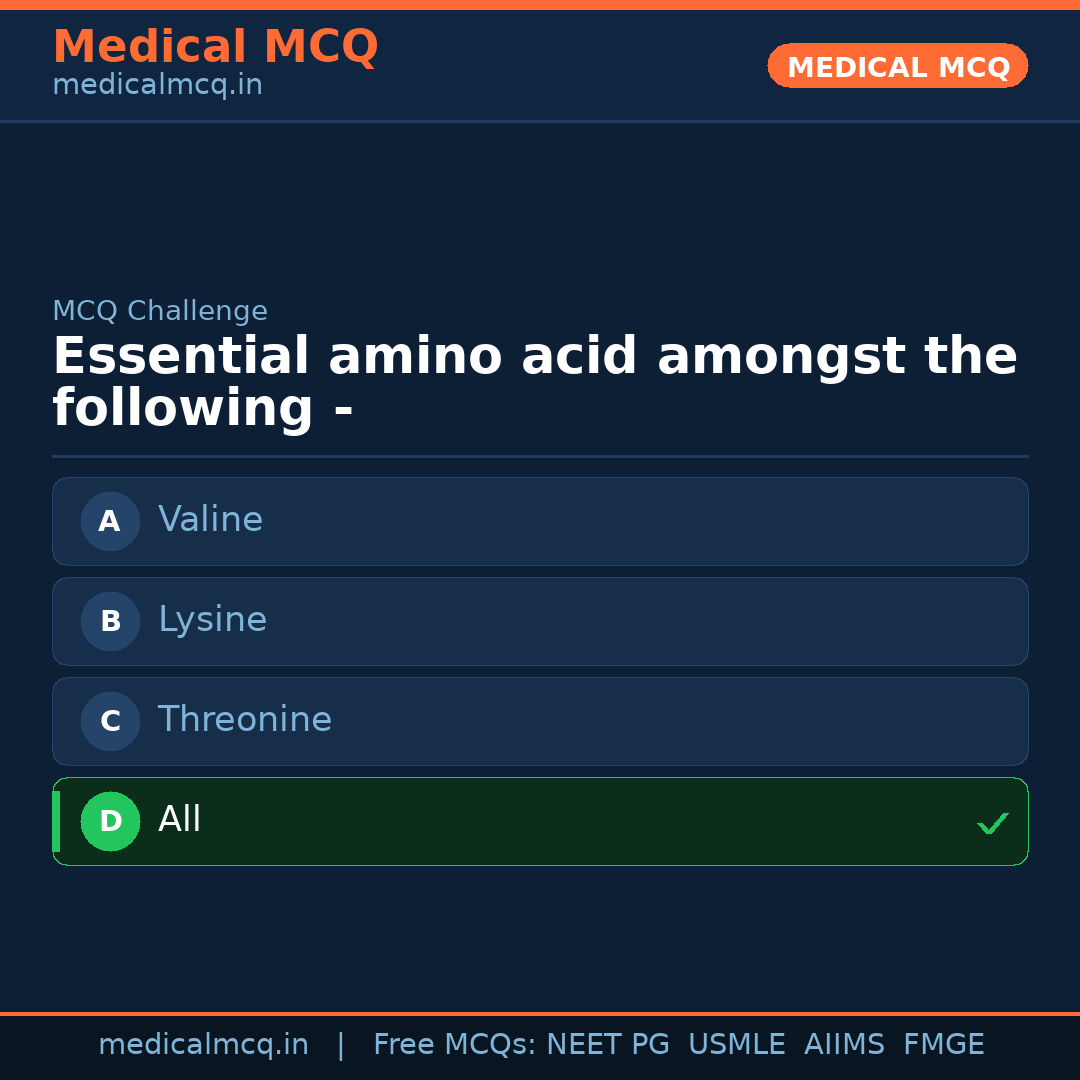 Medical MCQ
medicalmcq.in

MEDICAL MCQ

MCQ Challenge

Essential amino acid amongst the following -

A Valine

B Lysine

C Threonine

D All ✓

medicalmcq.in | Free MCQs: NEET PG USMLE AIIMS FMGE