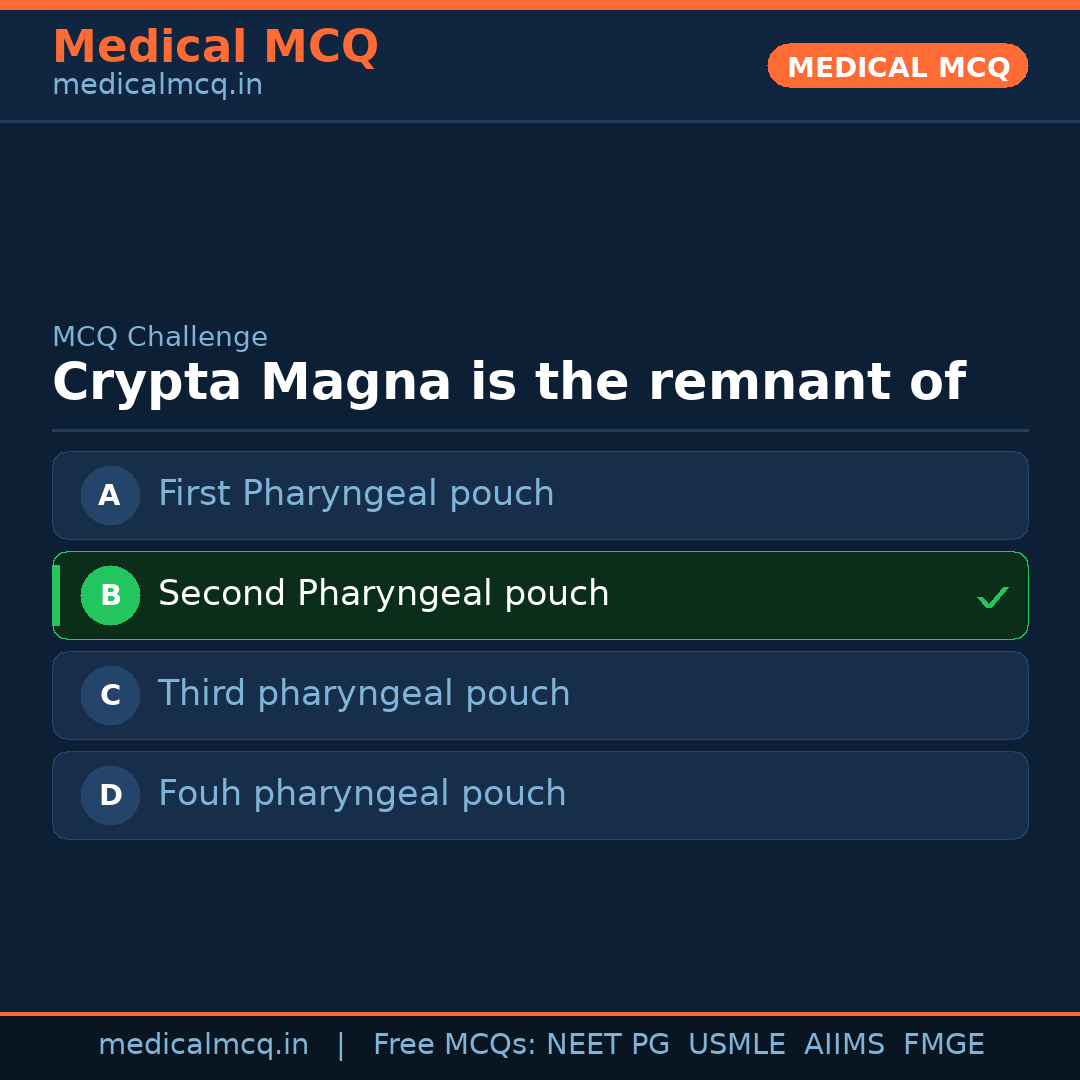 Medical MCQ
medicalmcq.in

MEDICAL MCQ

MCQ Challenge
Crypta Magna is the remnant of

A First Pharyngeal pouch

B Second Pharyngeal pouch ✓

C Third pharyngeal pouch

D Fouh pharyngeal pouch

medicalmcq.in | Free MCQs: NEET PG USMLE AIIMS FMGE