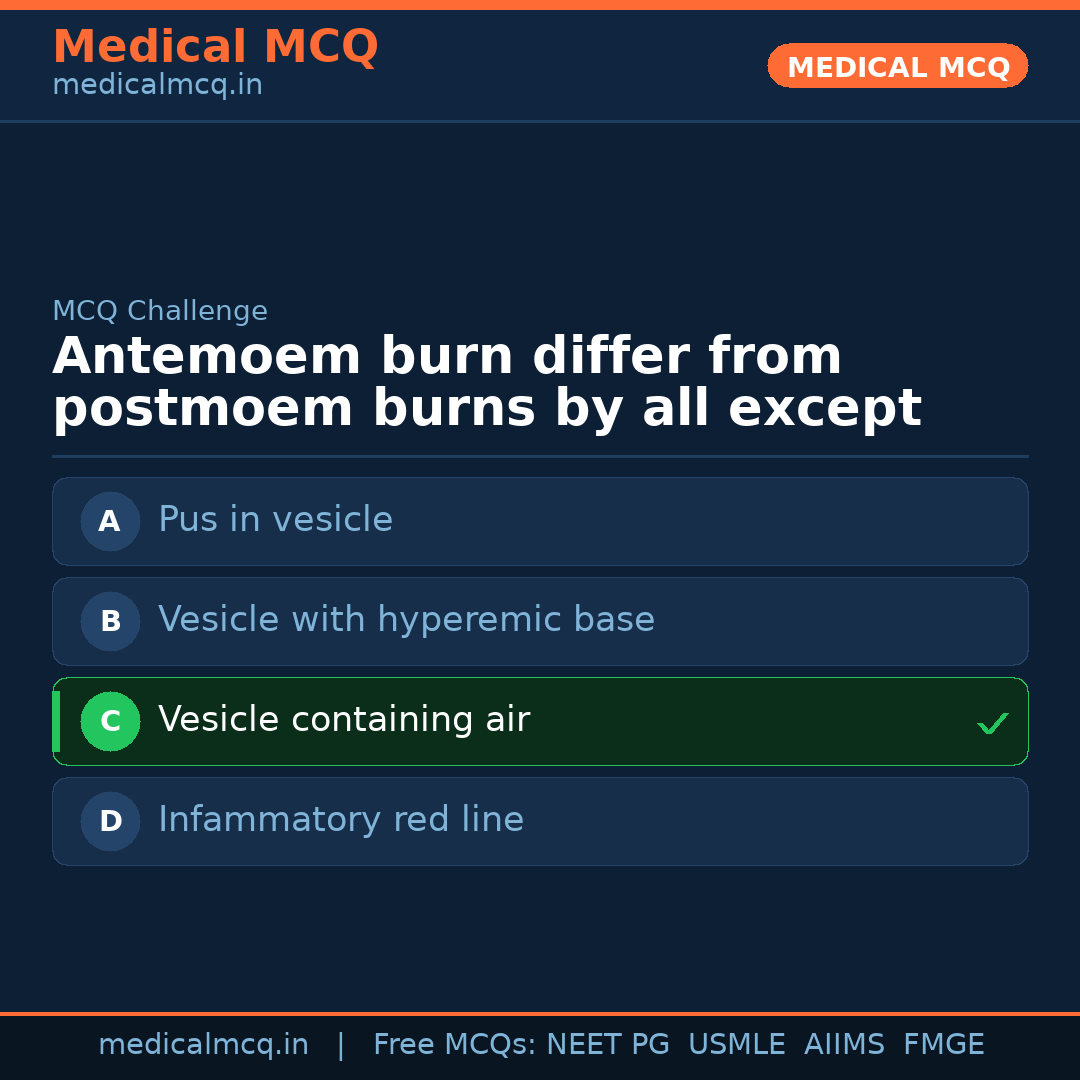 Medical MCQ
medicalmcq.in

MEDICAL MCQ

MCQ Challenge

Antemoem burn differ from postmoem burns by all except

A Pus in vesicle

B Vesicle with hyperemic base

C Vesicle containing air ✓

D Infammatory red line

medicalmcq.in | Free MCQs: NEET PG USMLE AIIMS FMGE