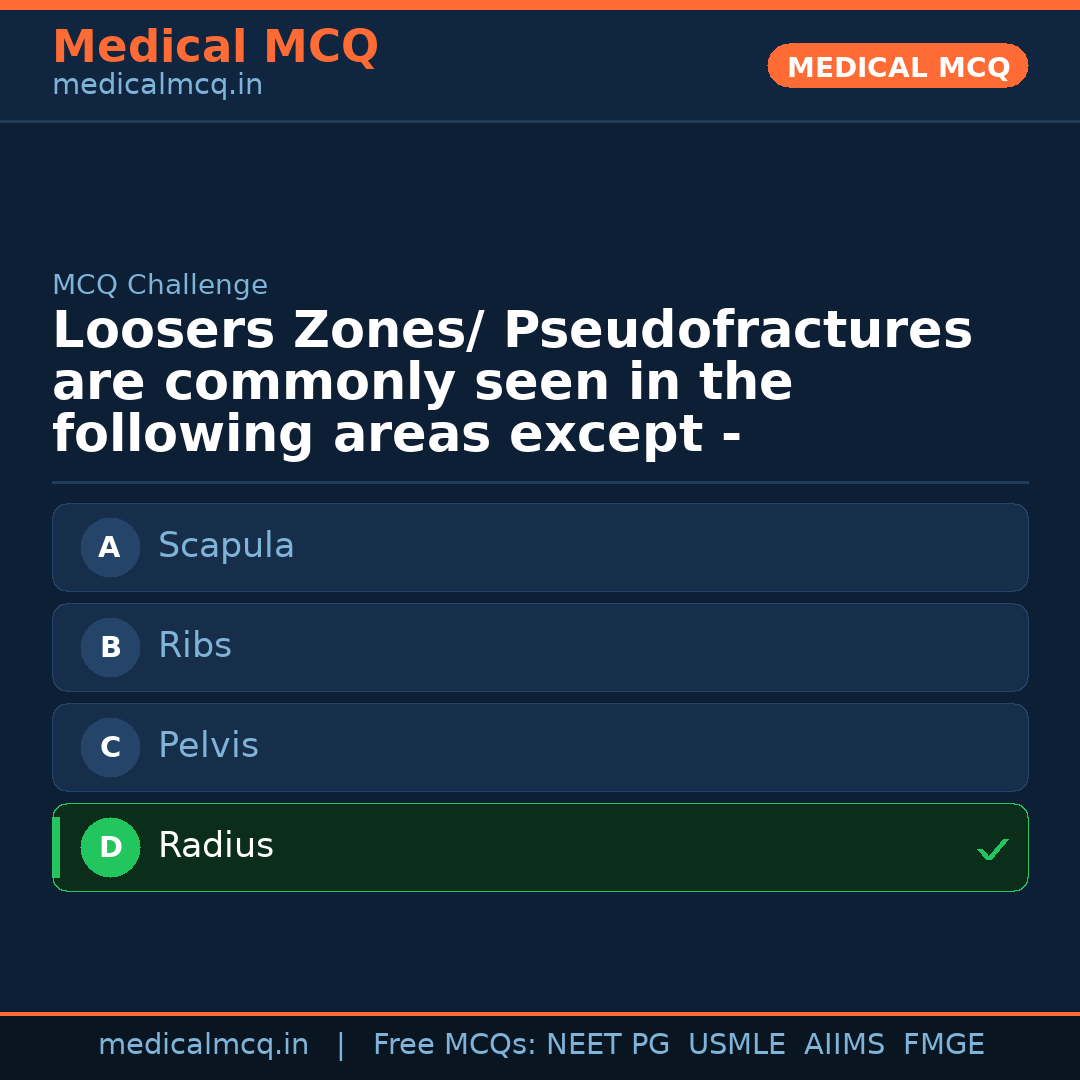 Medical MCQ
medicalmcq.in

MEDICAL MCQ

MCQ Challenge

Loosers Zones/ Pseudofractures are commonly seen in the following areas except -

A Scapula

B Ribs

C Pelvis

D Radius ✓

medicalmcq.in | Free MCQs: NEET PG USMLE AIIMS FMGE