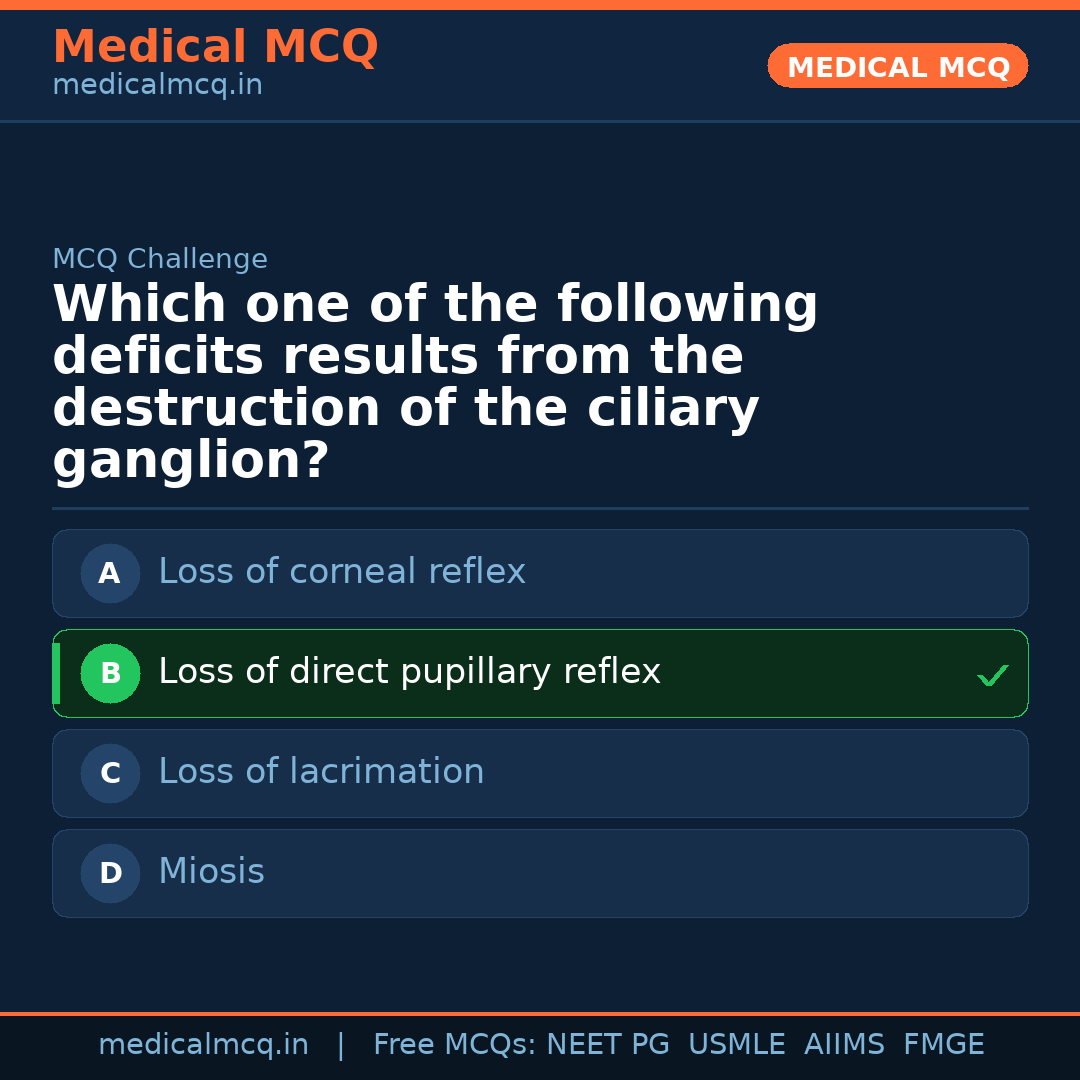 Medical MCQ
medicalmcq.in

MEDICAL MCQ

MCQ Challenge

Which one of the following deficits results from the destruction of the ciliary ganglion?

A Loss of corneal reflex

B Loss of direct pupillary reflex ✓

C Loss of lacrimation

D Miosis

medicalmcq.in | Free MCQs: NEET PG USMLE AIIMS FMGE