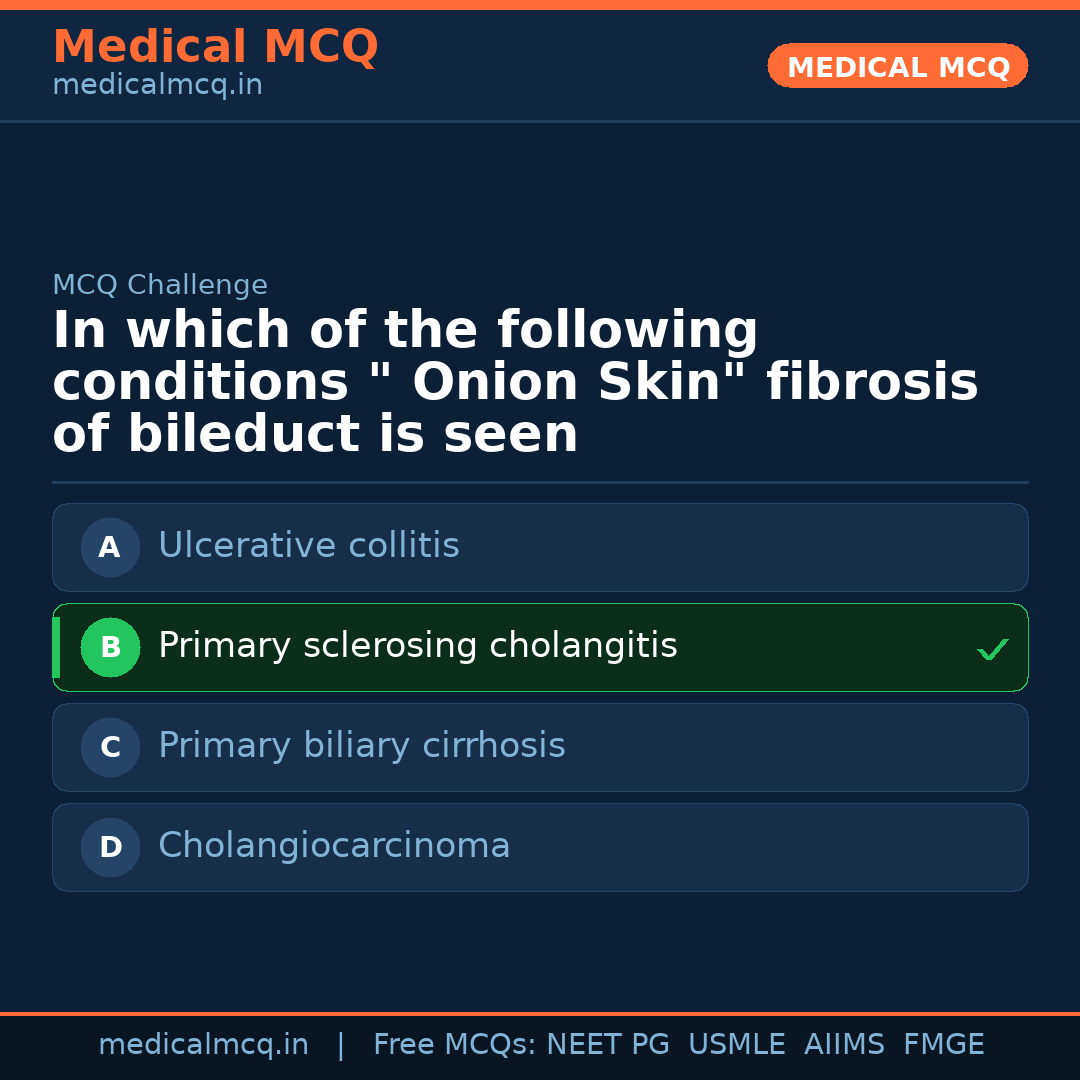 Medical MCQ
medicalmcq.in

MEDICAL MCQ

MCQ Challenge

In which of the following conditions " Onion Skin" fibrosis of bileduct is seen

A Ulcerative collitis

B Primary sclerosing cholangitis ✓

C Primary biliary cirrhosis

D Cholangiocarcinoma

medicalmcq.in | Free MCQs: NEET PG USMLE AIIMS FMGE