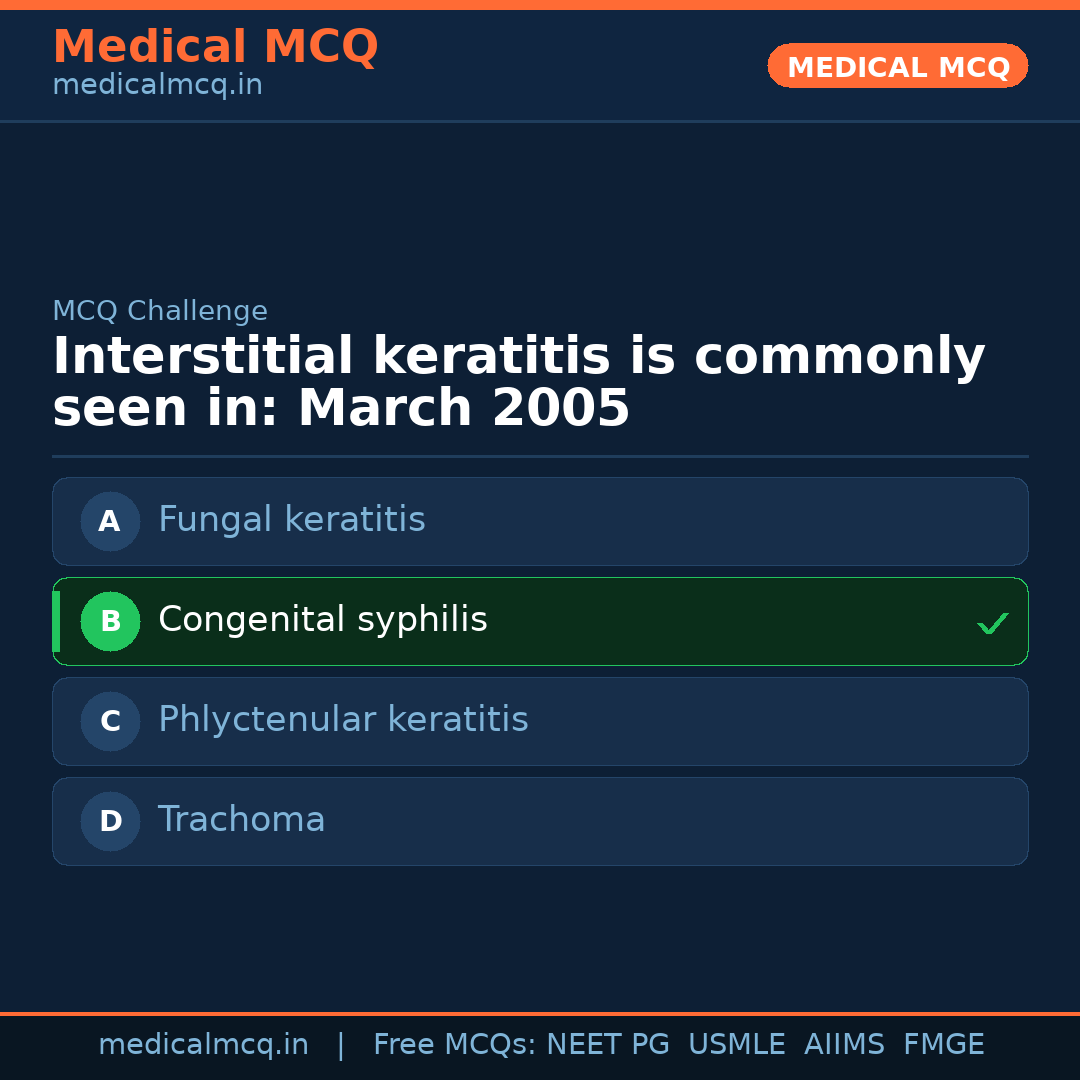 Medical MCQ
medicalmcq.in

MEDICAL MCQ

MCQ Challenge

Interstitial keratitis is commonly seen in: March 2005

A Fungal keratitis

B Congenital syphilis ✓

C Phlyctenular keratitis

D Trachoma

medicalmcq.in | Free MCQs: NEET PG USMLE AIIMS FMGE