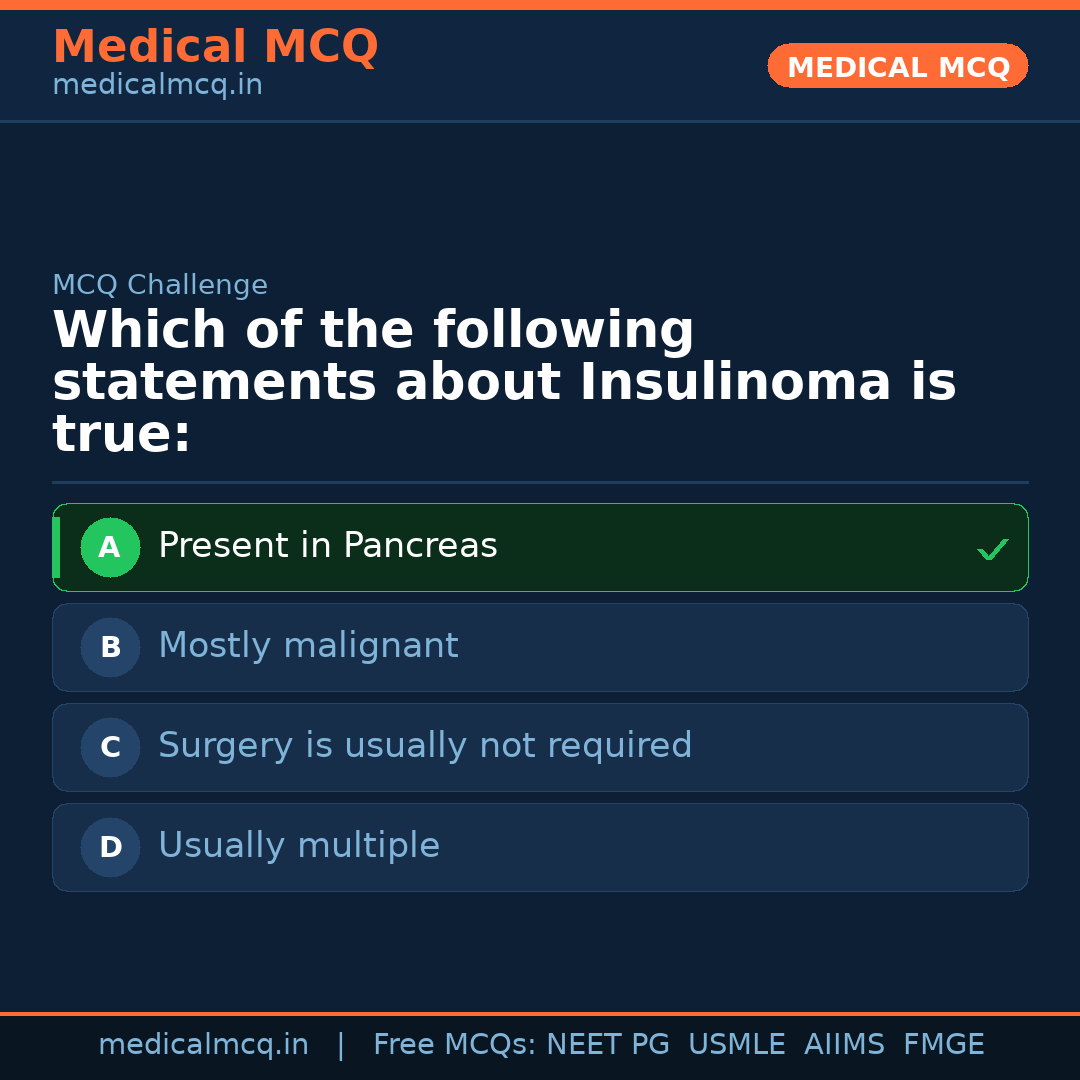 Medical MCQ
medicalmcq.in

MEDICAL MCQ

MCQ Challenge

Which of the following statements about Insulinoma is true:

A Present in Pancreas ✓

B Mostly malignant

C Surgery is usually not required

D Usually multiple

medicalmcq.in | Free MCQs: NEET PG USMLE AIIMS FMGE