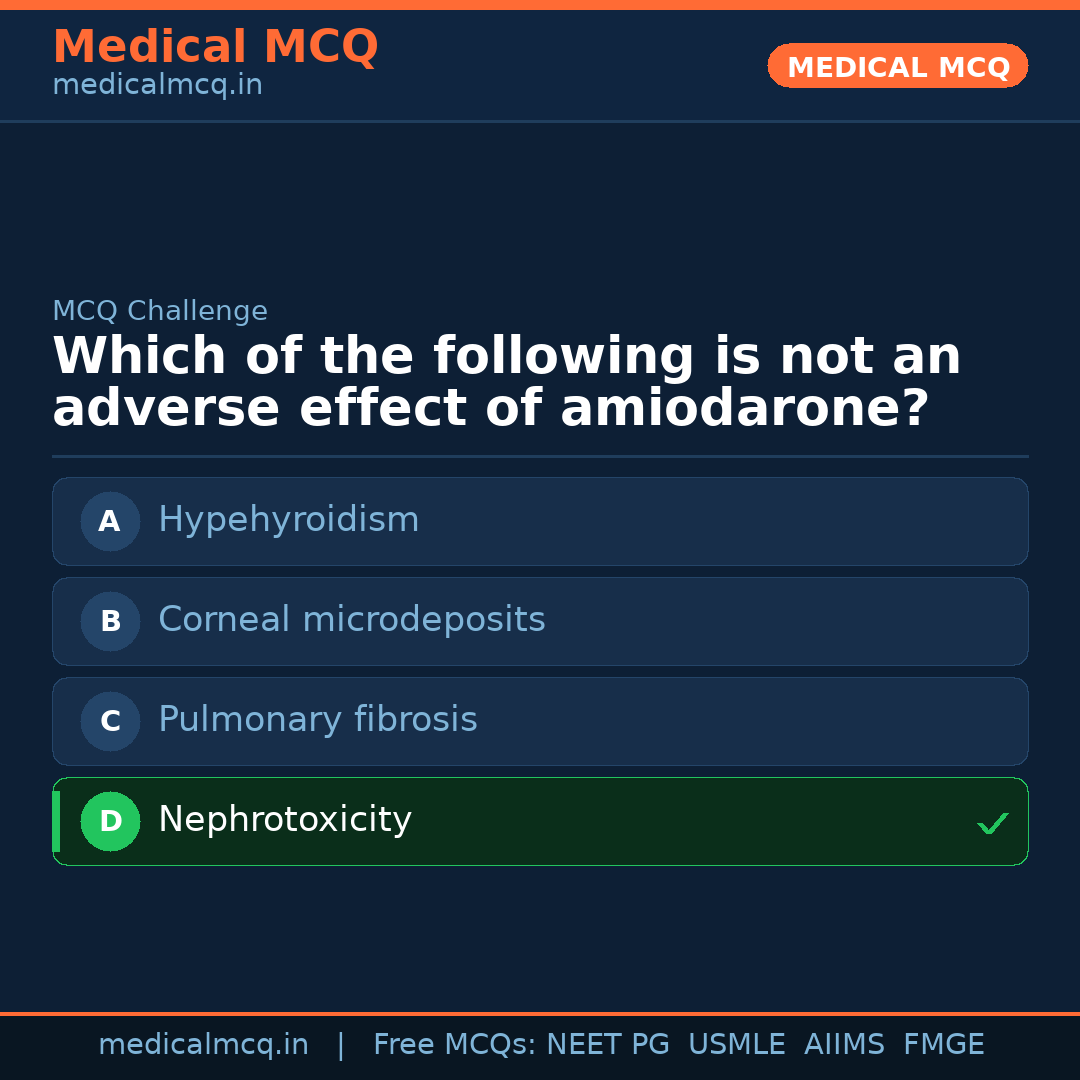 Medical MCQ
medicalmcq.in

MEDICAL MCQ

MCQ Challenge

Which of the following is not an adverse effect of amiodarone?

A Hypehyroidism

B Corneal microdeposits

C Pulmonary fibrosis

D Nephrotoxicity ✓

medicalmcq.in | Free MCQs: NEET PG USMLE AIIMS FMGE