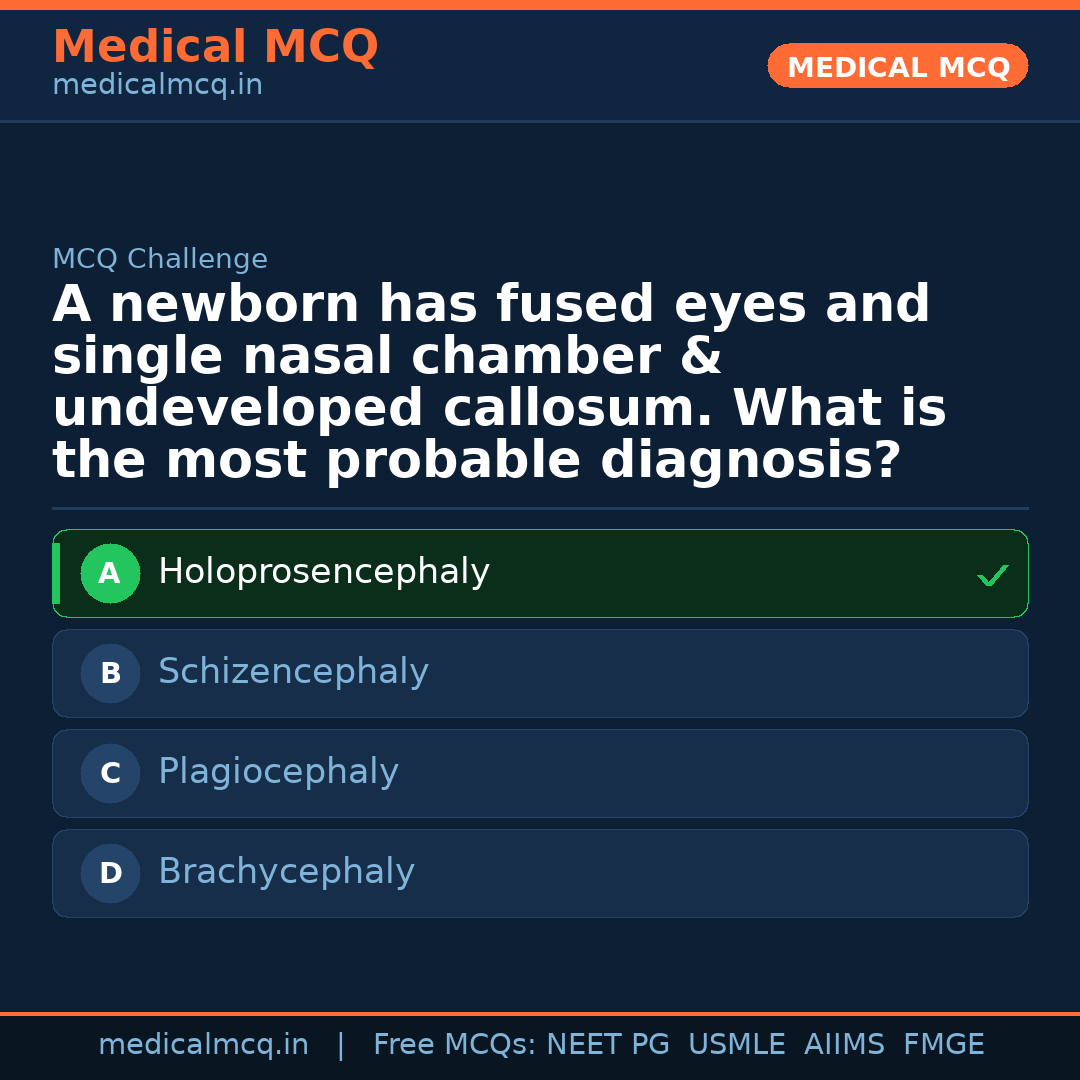 Medical MCQ
medicalmcq.in

MEDICAL MCQ

MCQ Challenge

A newborn has fused eyes and single nasal chamber & undeveloped callosum. What is the most probable diagnosis?

A Holoprosencephaly ✓

B Schizencephaly

C Plagiocephaly

D Brachycephaly

medicalmcq.in | Free MCQs: NEET PG USMLE AIIMS FMGE