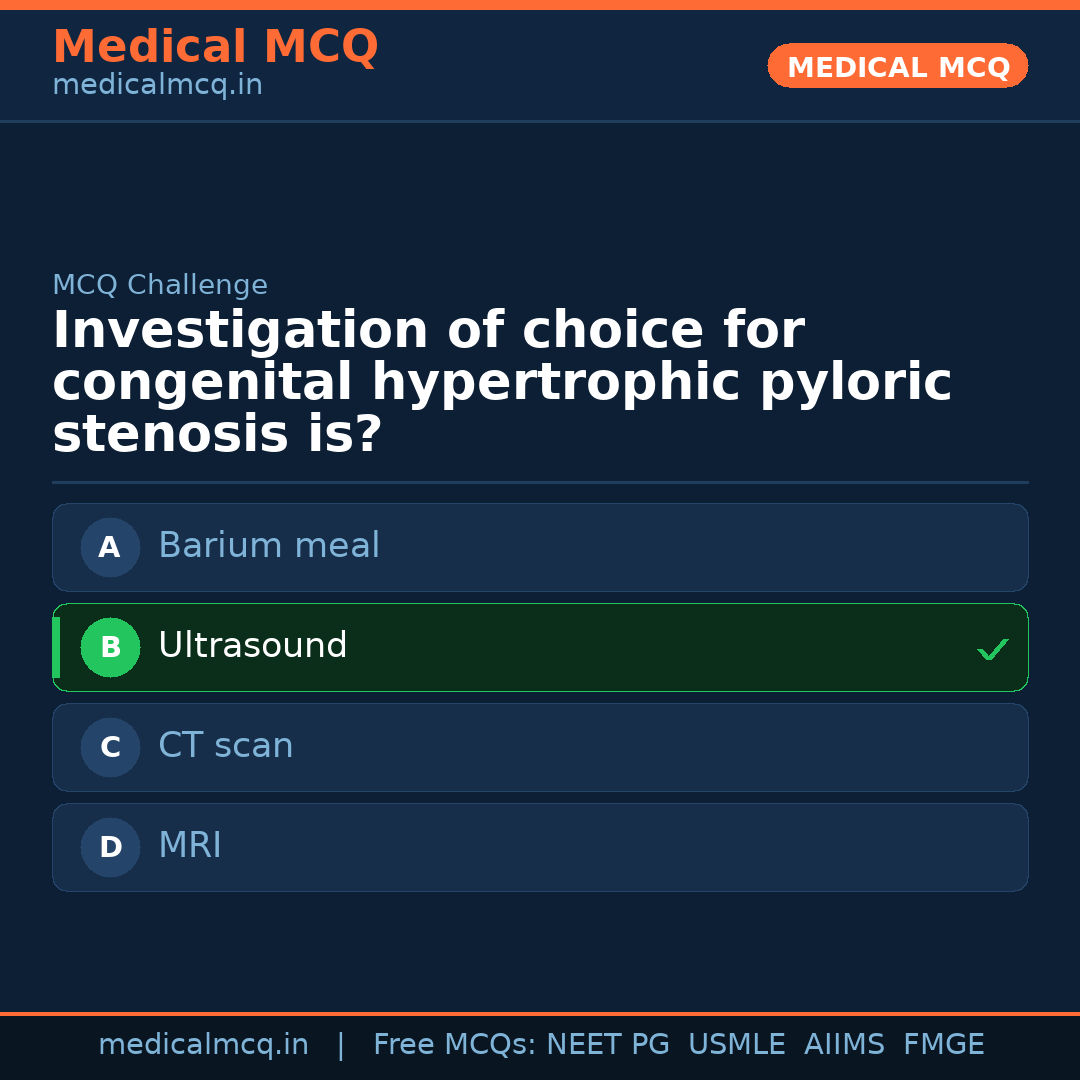 Medical MCQ
medicalmcq.in

MEDICAL MCQ

MCQ Challenge

Investigation of choice for congenital hypertrophic pyloric stenosis is?

A Barium meal

B Ultrasound ✓

C CT scan

D MRI

medicalmcq.in | Free MCQs: NEET PG USMLE AIIMS FMGE