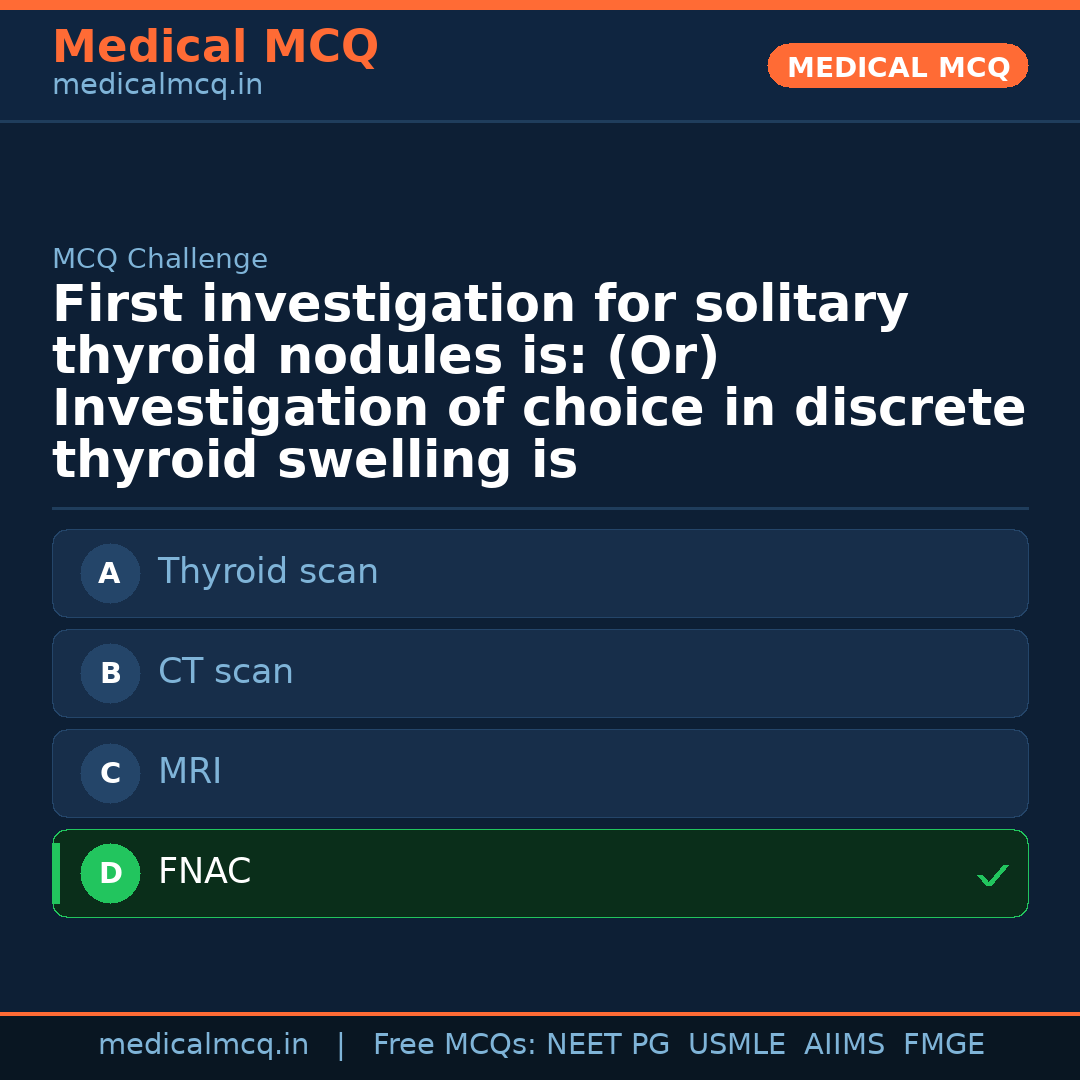 Medical MCQ
medicalmcq.in

MEDICAL MCQ

MCQ Challenge

First investigation for solitary thyroid nodules is: (Or) Investigation of choice in discrete thyroid swelling is

A Thyroid scan

B CT scan

C MRI

D FNAC ✓

medicalmcq.in | Free MCQs: NEET PG USMLE AIIMS FMGE