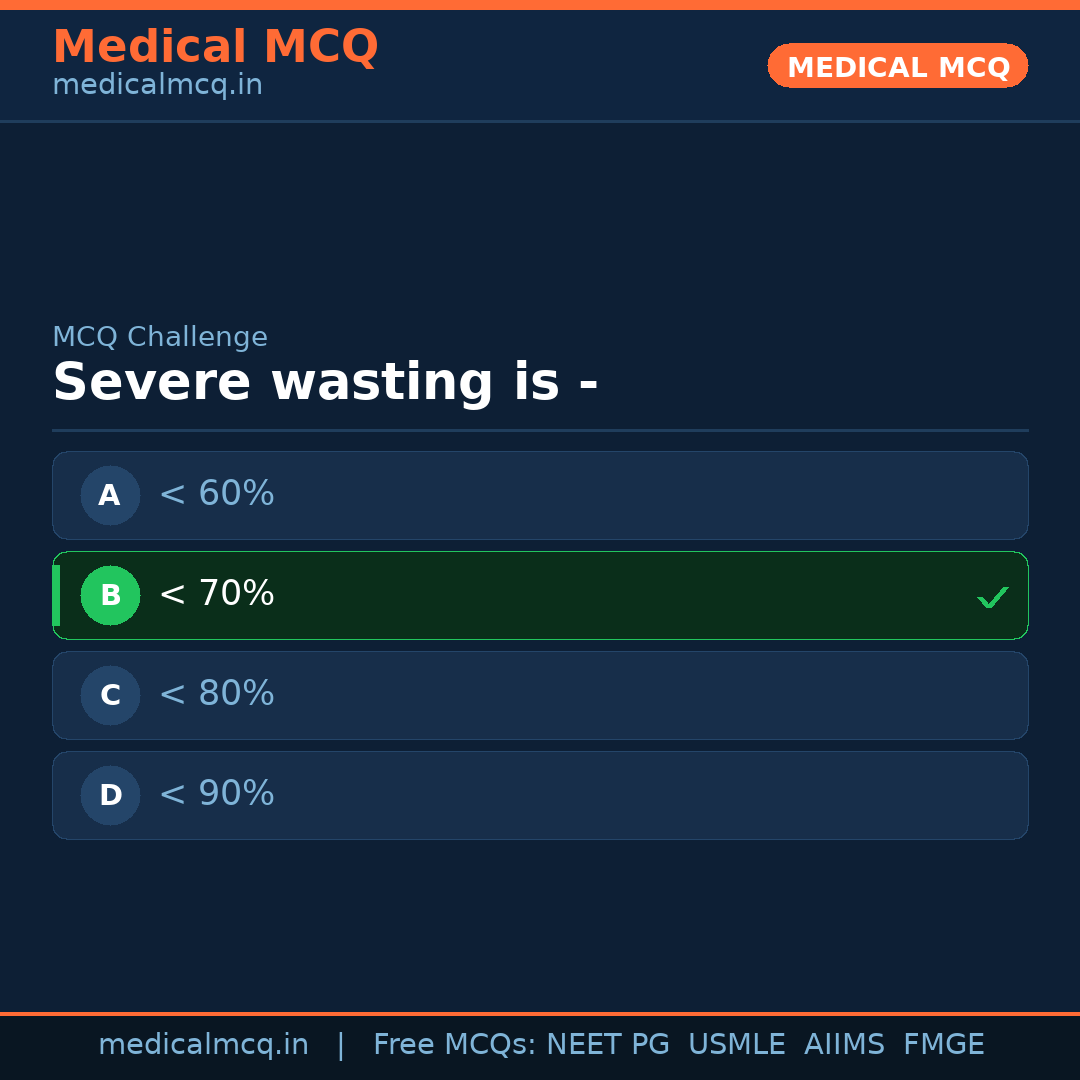 Medical MCQ
medicalmcq.in

MEDICAL MCQ

MCQ Challenge

Severe wasting is -

A < 60%

B < 70% ✓

C < 80%

D < 90%

medicalmcq.in | Free MCQs: NEET PG USMLE AIIMS FMGE