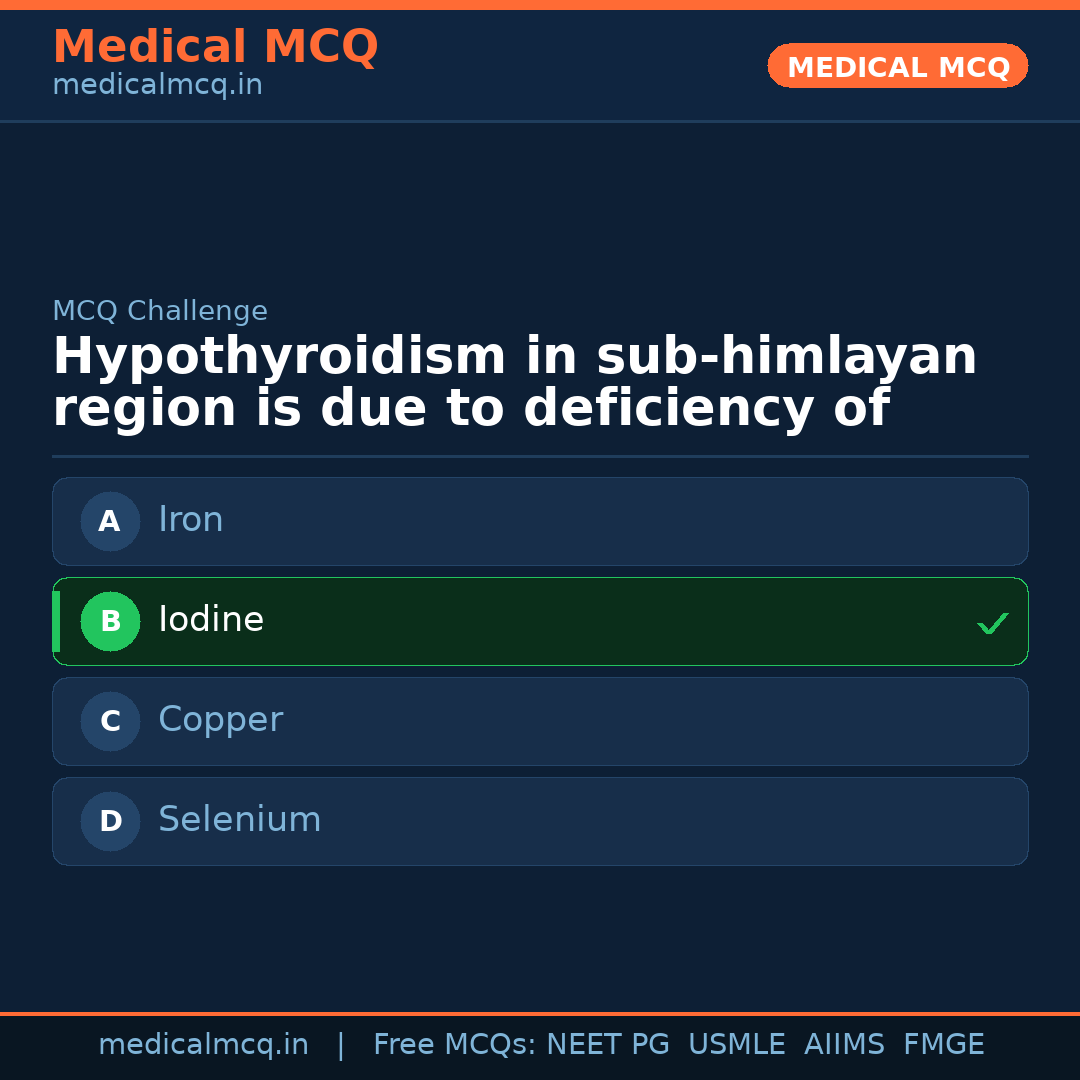 Medical MCQ
medicalmcq.in

MEDICAL MCQ

MCQ Challenge
Hypothyroidism in sub-himlayan region is due to deficiency of

A Iron

B Iodine ✓

C Copper

D Selenium

medicalmcq.in | Free MCQs: NEET PG USMLE AIIMS FMGE