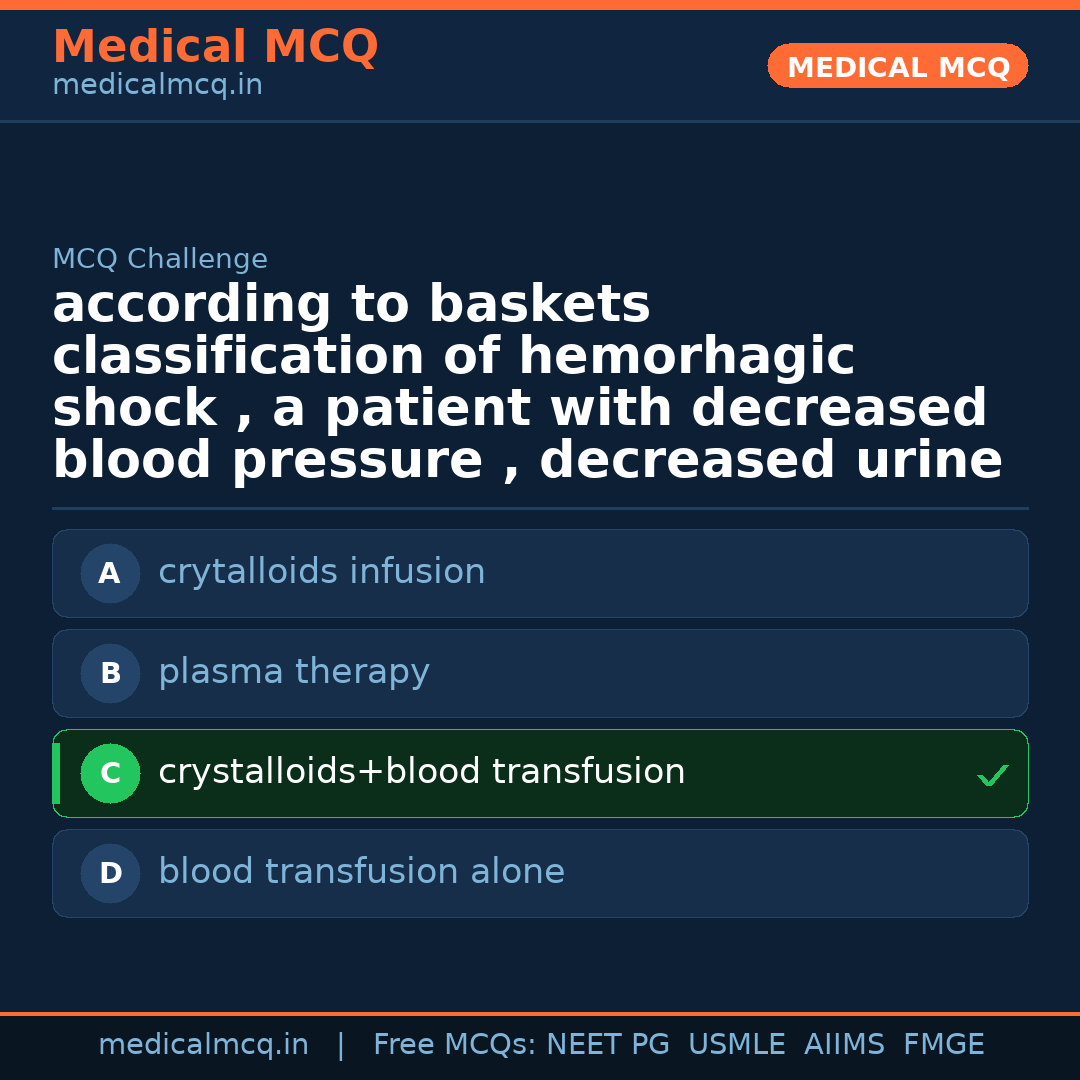 Medical MCQ
medicalmcq.in

MEDICAL MCQ

MCQ Challenge

according to baskets classification of hemorhagic shock , a patient with decreased blood pressure , decreased urine

A crytalloids infusion

B plasma therapy

C crystalloids+blood transfusion ✓

D blood transfusion alone

medicalmcq.in | Free MCQs: NEET PG USMLE AIIMS FMGE