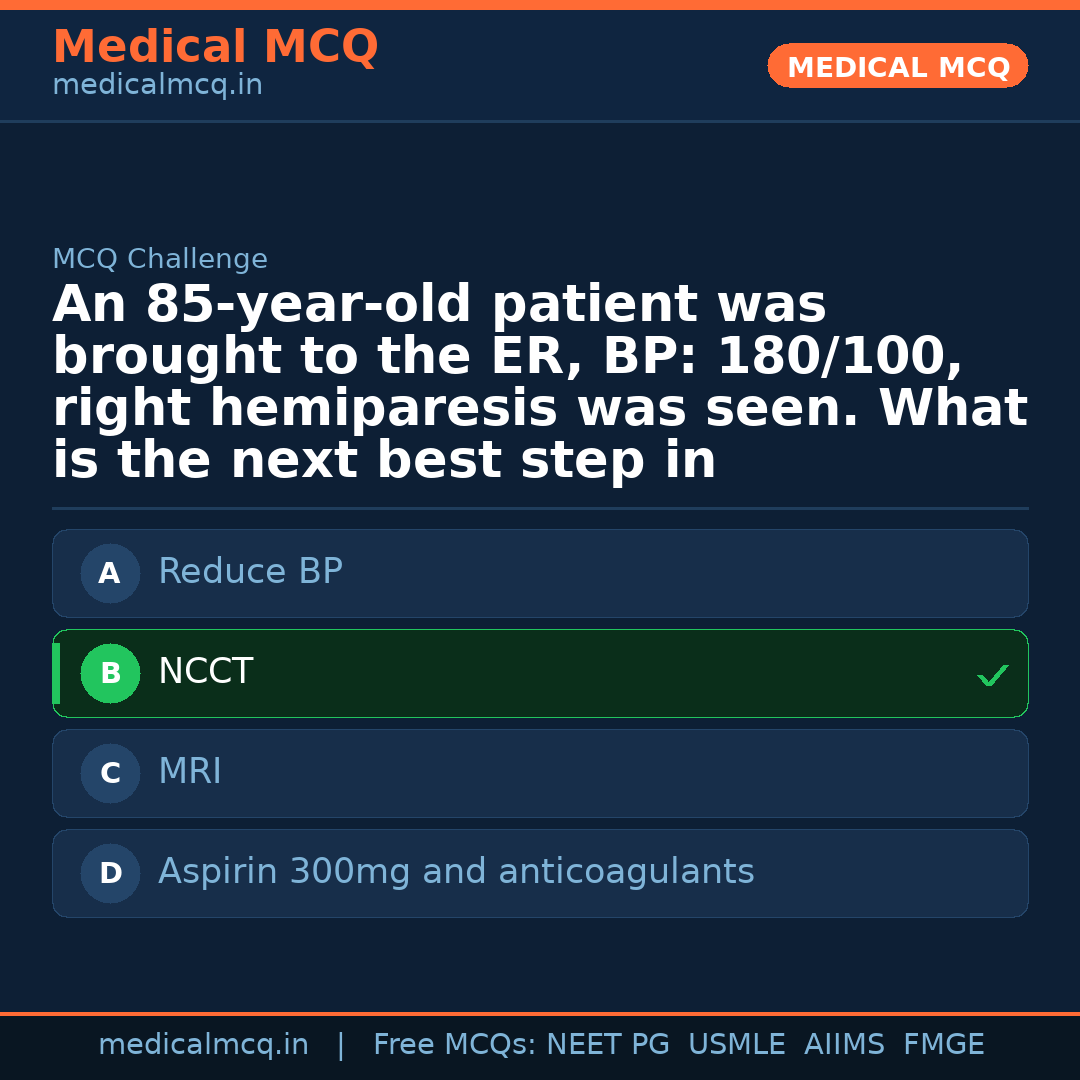 Medical MCQ
medicalmcq.in

MEDICAL MCQ

MCQ Challenge

An 85-year-old patient was brought to the ER, BP: 180/100, right hemiparesis was seen. What is the next best step in

A Reduce BP

B NCCT ✓

C MRI

D Aspirin 300mg and anticoagulants

medicalmcq.in | Free MCQs: NEET PG USMLE AIIMS FMGE