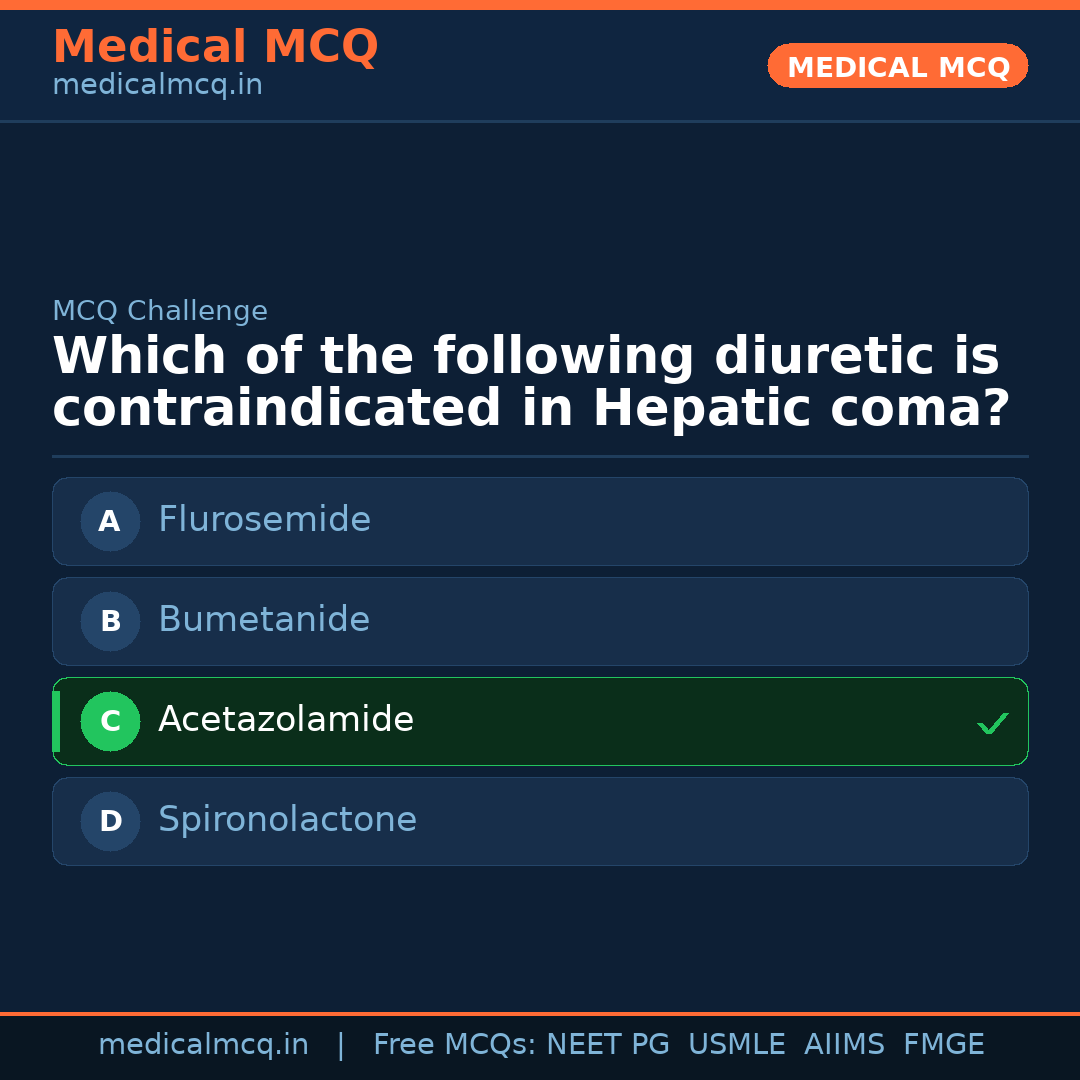 Medical MCQ
medicalmcq.in

MEDICAL MCQ

MCQ Challenge

Which of the following diuretic is contraindicated in Hepatic coma?

A Flurosemide

B Bumetanide

C Acetazolamide ✓

D Spironolactone

medicalmcq.in | Free MCQs: NEET PG USMLE AIIMS FMGE