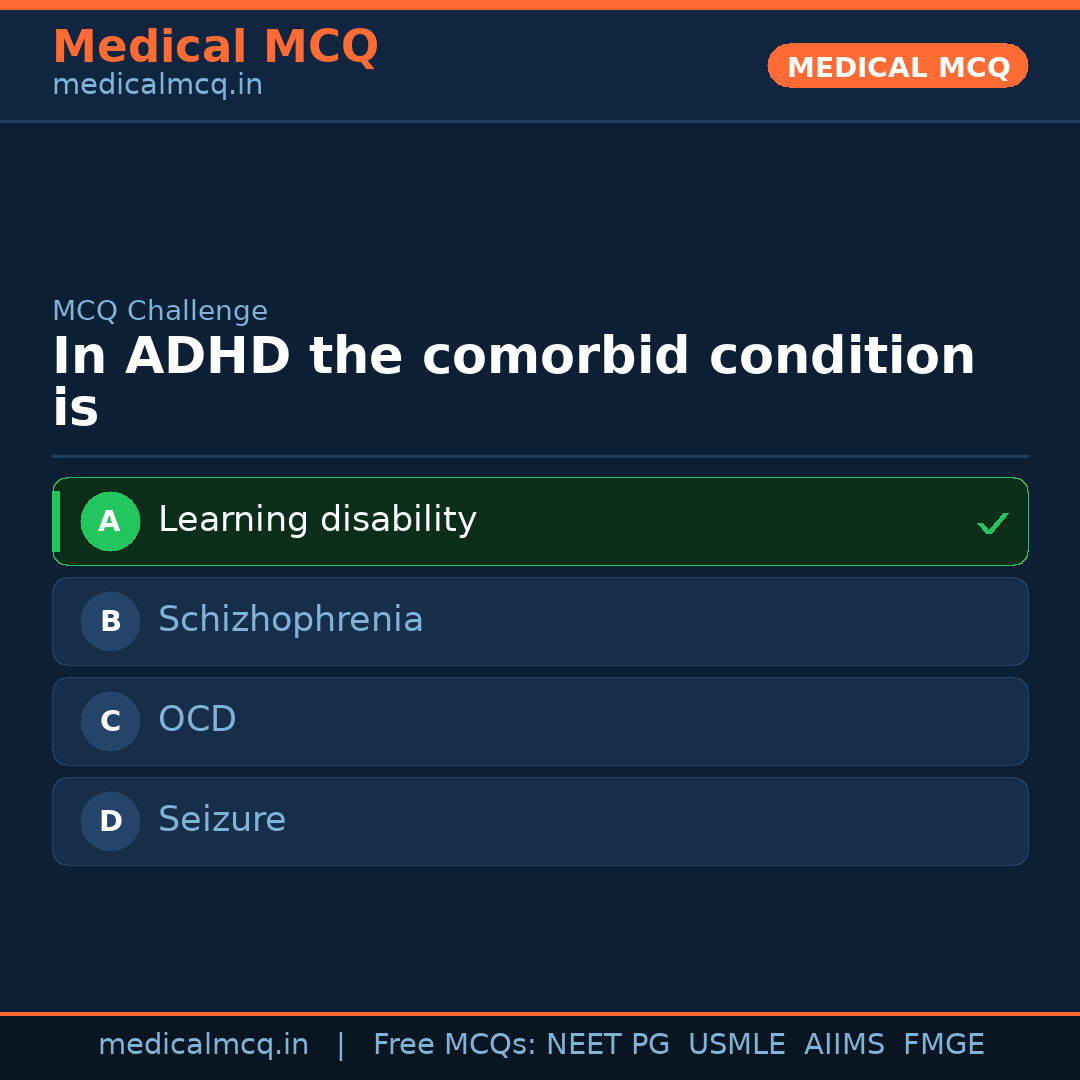 Medical MCQ
medicalmcq.in

MEDICAL MCQ

MCQ Challenge
In ADHD the comorbid condition is

A Learning disability ✓
B Schizhophrenia
C OCD
D Seizure

medicalmcq.in | Free MCQs: NEET PG USMLE AIIMS FMGE