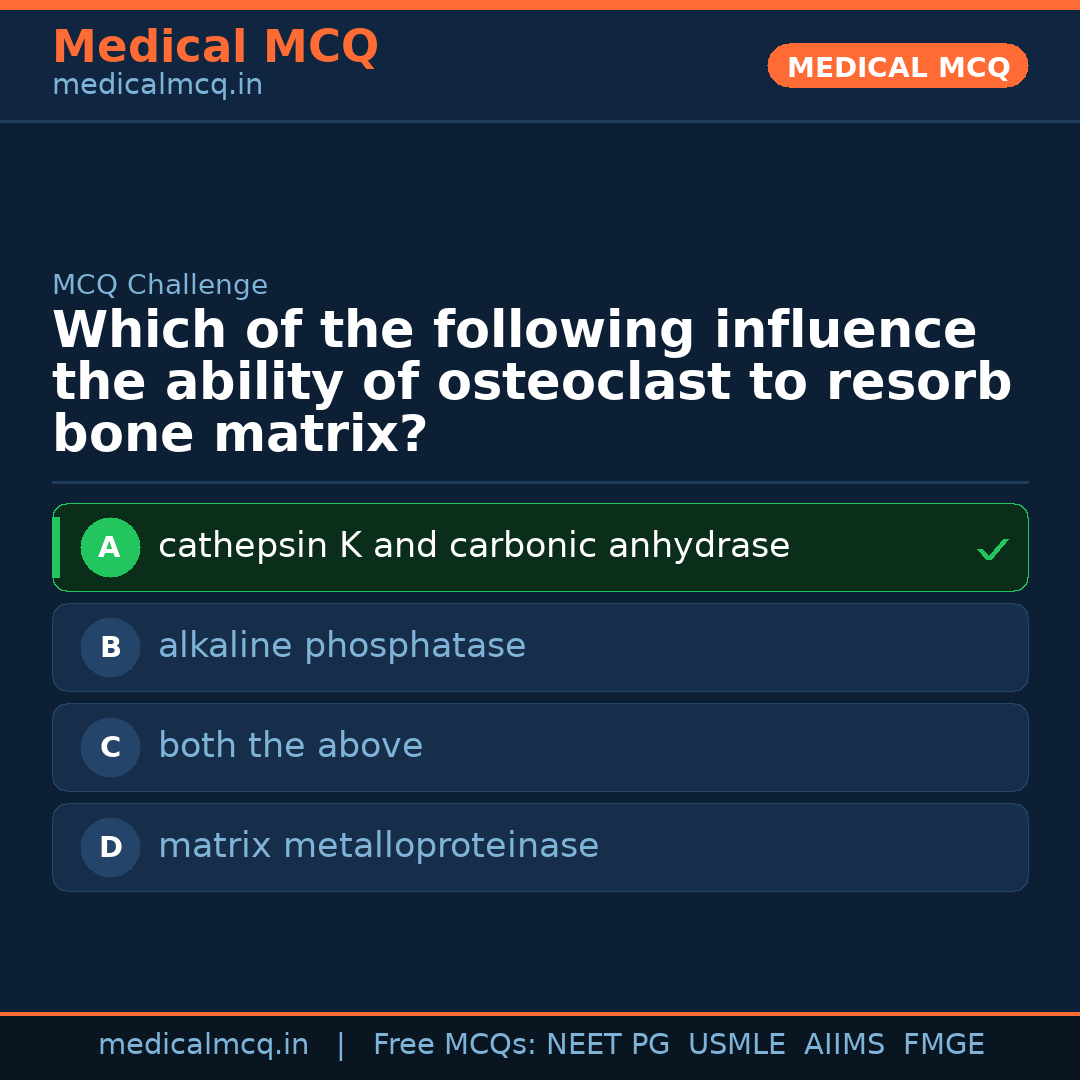 Medical MCQ
medicalmcq.in

MEDICAL MCQ

MCQ Challenge

Which of the following influence the ability of osteoclast to resorb bone matrix?

A cathepsin K and carbonic anhydrase ✓

B alkaline phosphatase

C both the above

D matrix metalloproteinase

medicalmcq.in | Free MCQs: NEET PG USMLE AIIMS FMGE