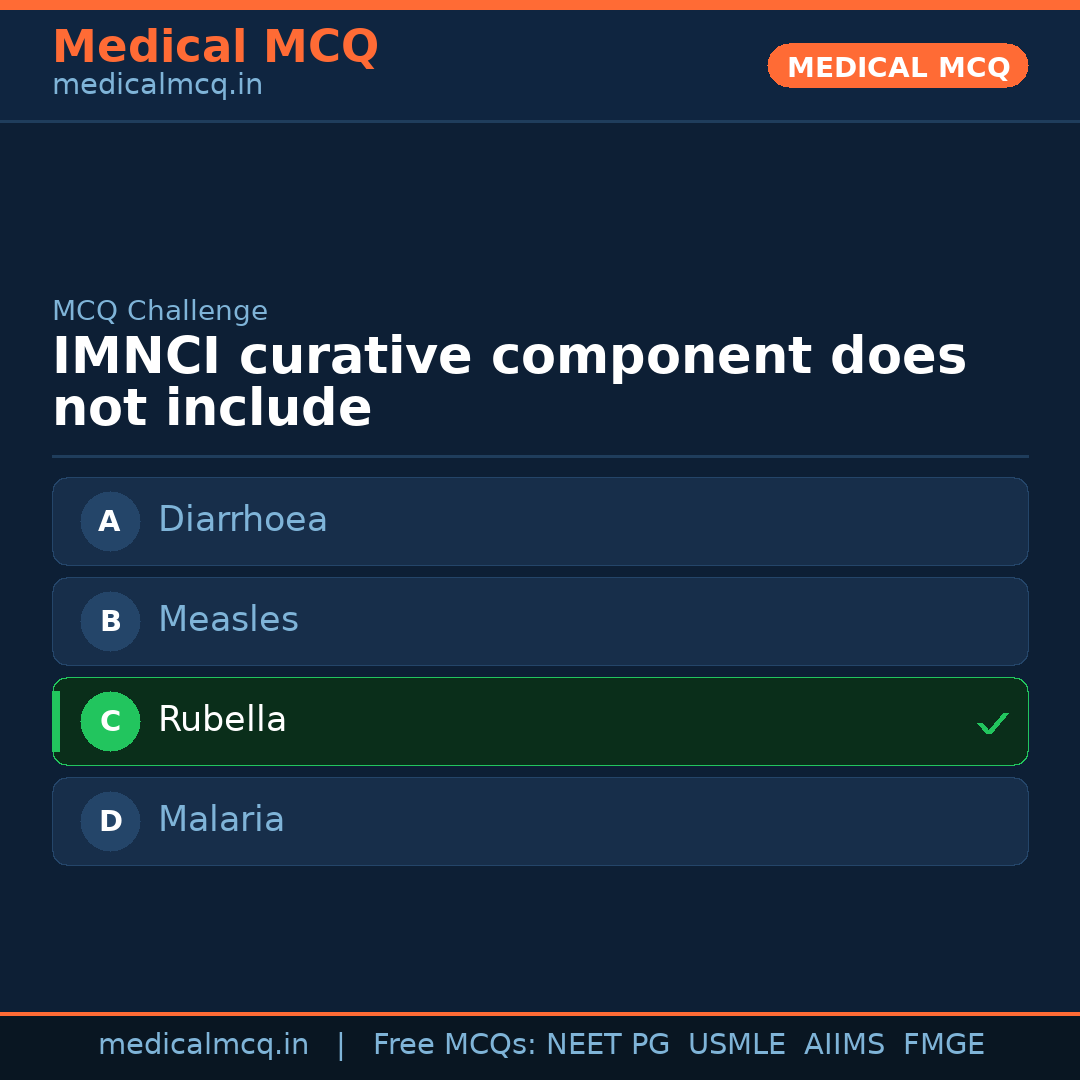 Medical MCQ
medicalmcq.in

MEDICAL MCQ

MCQ Challenge

IMNCI curative component does not include

A Diarrhoea

B Measles

C Rubella ✓

D Malaria

medicalmcq.in | Free MCQs: NEET PG USMLE AIIMS FMGE