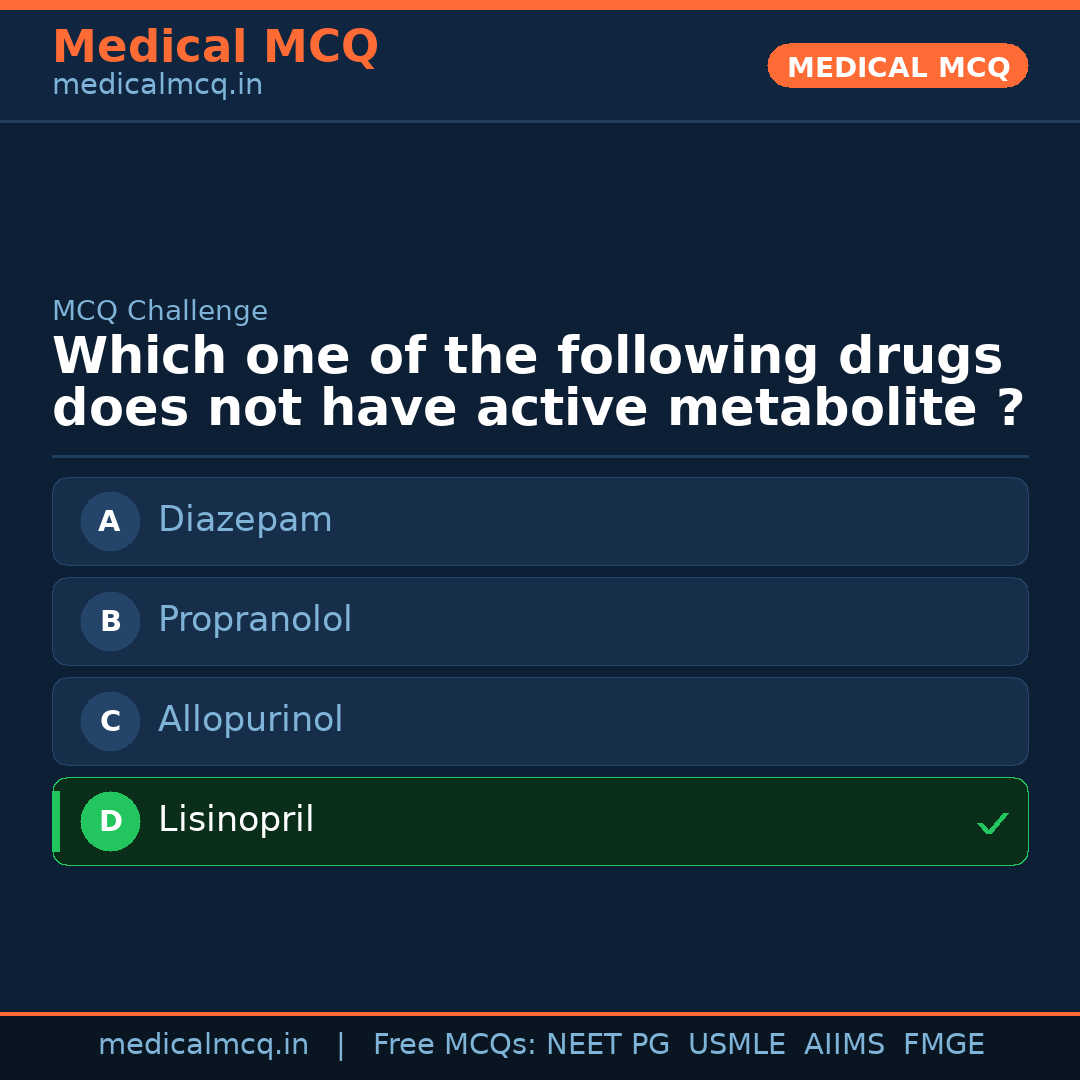 Medical MCQ
medicalmcq.in

MEDICAL MCQ

MCQ Challenge

Which one of the following drugs does not have active metabolite ?

A Diazepam

B Propranolol

C Allopurinol

D Lisinopril ✓

medicalmcq.in | Free MCQs: NEET PG USMLE AIIMS FMGE