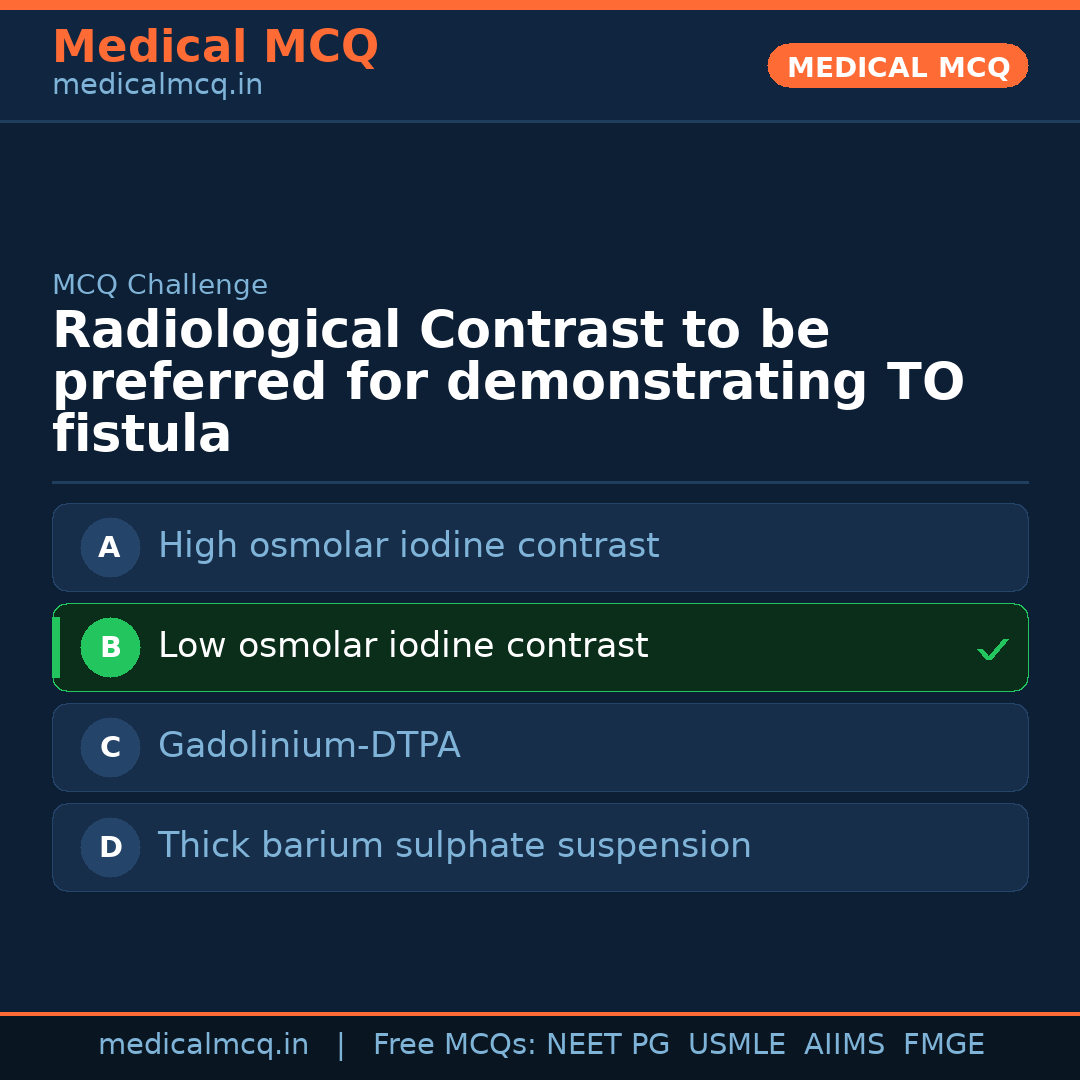 Medical MCQ
medicalmcq.in

MEDICAL MCQ

MCQ Challenge

Radiological Contrast to be preferred for demonstrating TO fistula

A High osmolar iodine contrast

B Low osmolar iodine contrast ✓

C Gadolinium-DTPA

D Thick barium sulphate suspension

medicalmcq.in | Free MCQs: NEET PG USMLE AIIMS FMGE