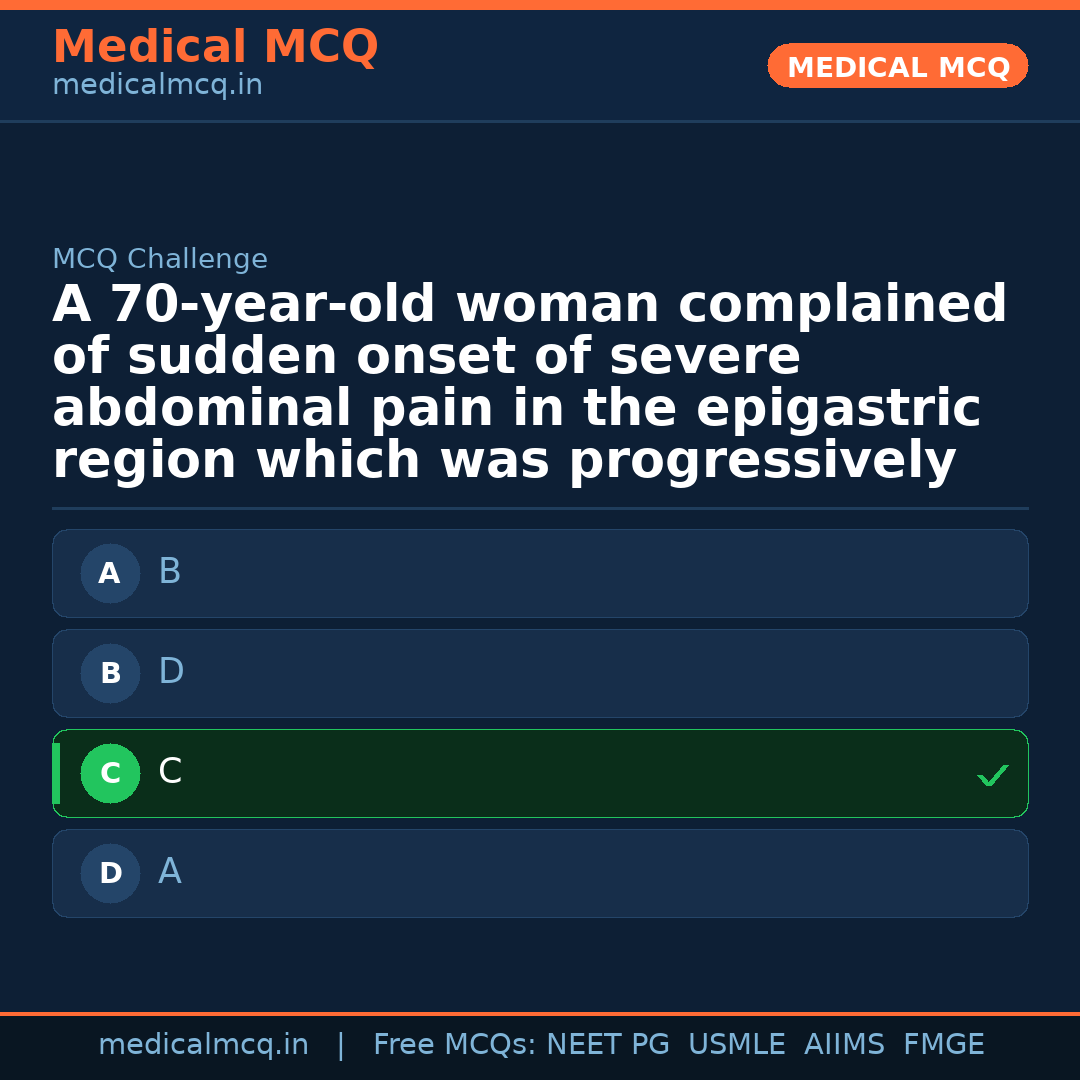 Medical MCQ
medicalmcq.in

MEDICAL MCQ

MCQ Challenge

A 70-year-old woman complained of sudden onset of severe abdominal pain in the epigastric region which was progressively

A B

B D

C C ✓

D A

medicalmcq.in | Free MCQs: NEET PG USMLE AIIMS FMGE