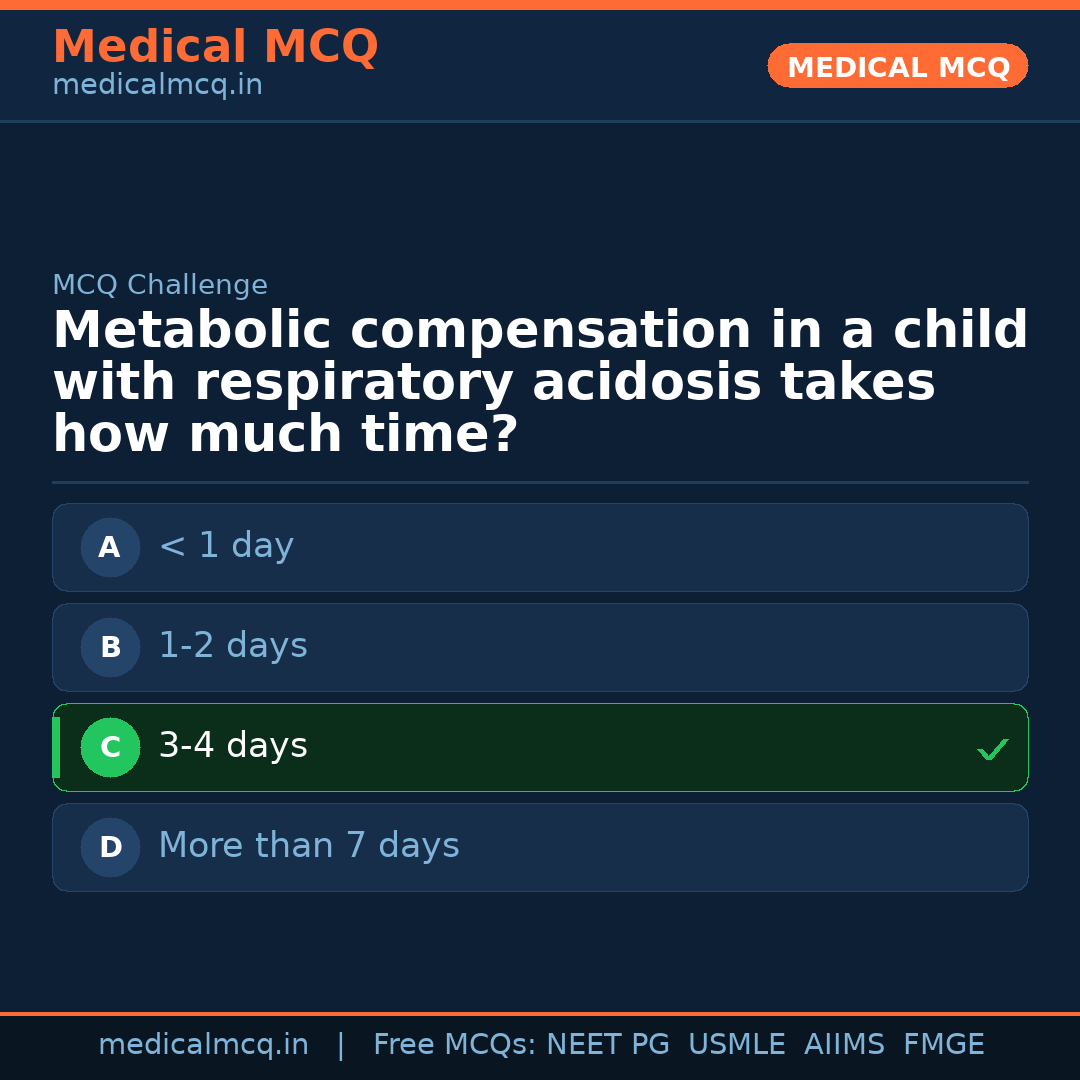 Medical MCQ
medicalmcq.in

MEDICAL MCQ

MCQ Challenge

Metabolic compensation in a child with respiratory acidosis takes how much time?

A < 1 day

B 1-2 days

C 3-4 days ✓

D More than 7 days

medicalmcq.in | Free MCQs: NEET PG USMLE AIIMS FMGE