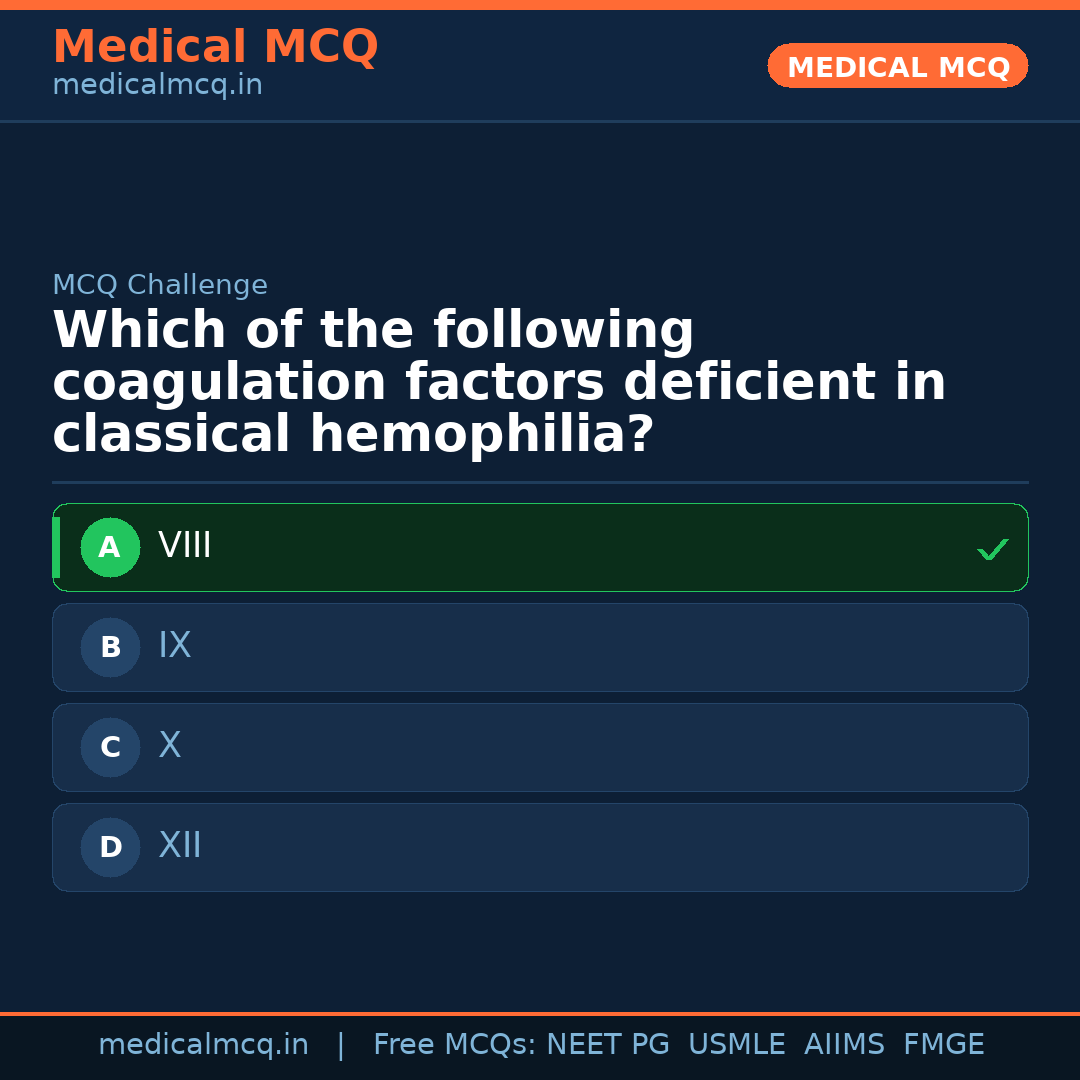 Medical MCQ
medicalmcq.in

MEDICAL MCQ

MCQ Challenge

Which of the following coagulation factors deficient in classical hemophilia?

A VIII ✓

B IX

C X

D XII

medicalmcq.in | Free MCQs: NEET PG USMLE AIIMS FMGE