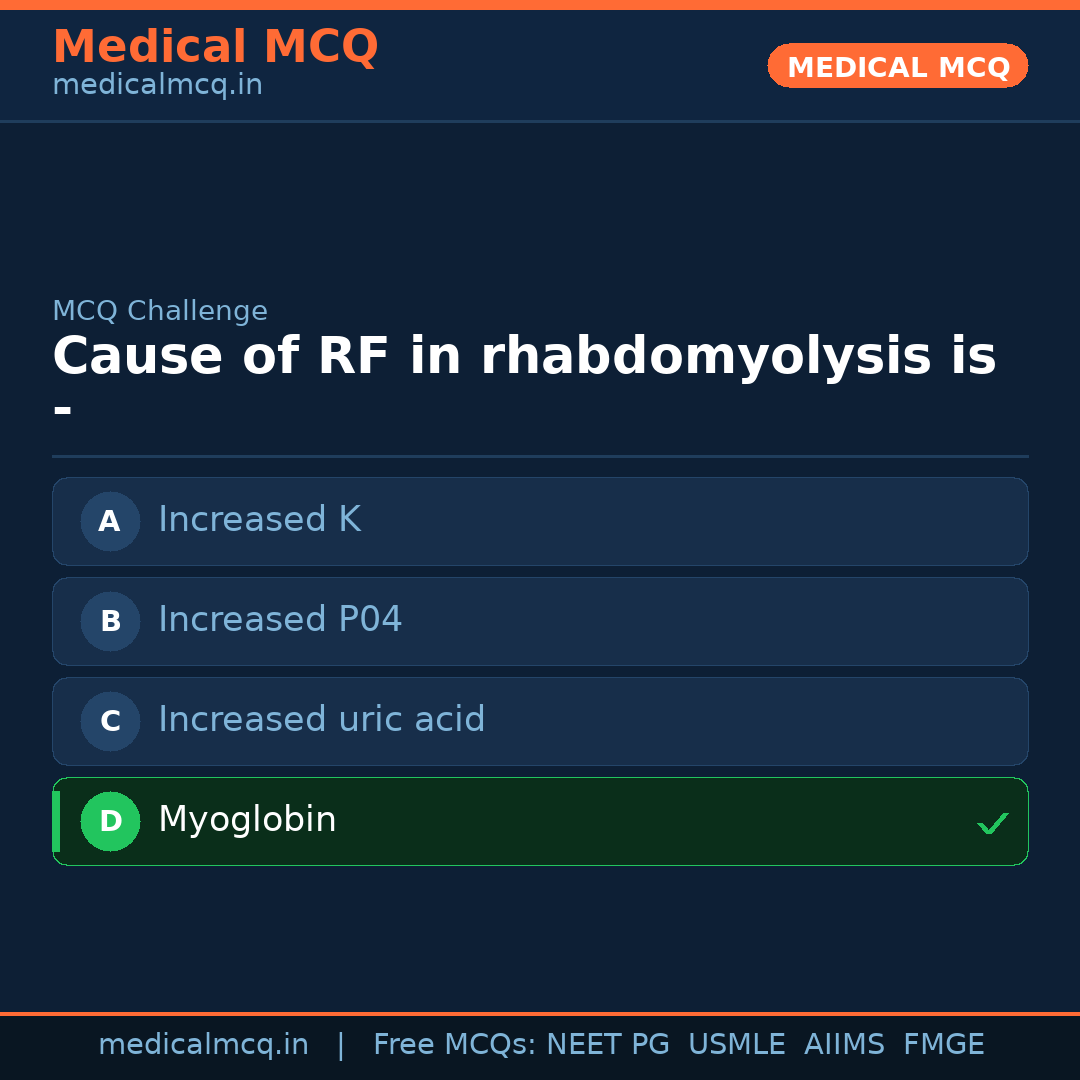 Medical MCQ
medicalmcq.in

MEDICAL MCQ

MCQ Challenge

Cause of RF in rhabdomyolysis is -

A Increased K

B Increased P04

C Increased uric acid

D Myoglobin ✓

medicalmcq.in | Free MCQs: NEET PG USMLE AIIMS FMGE