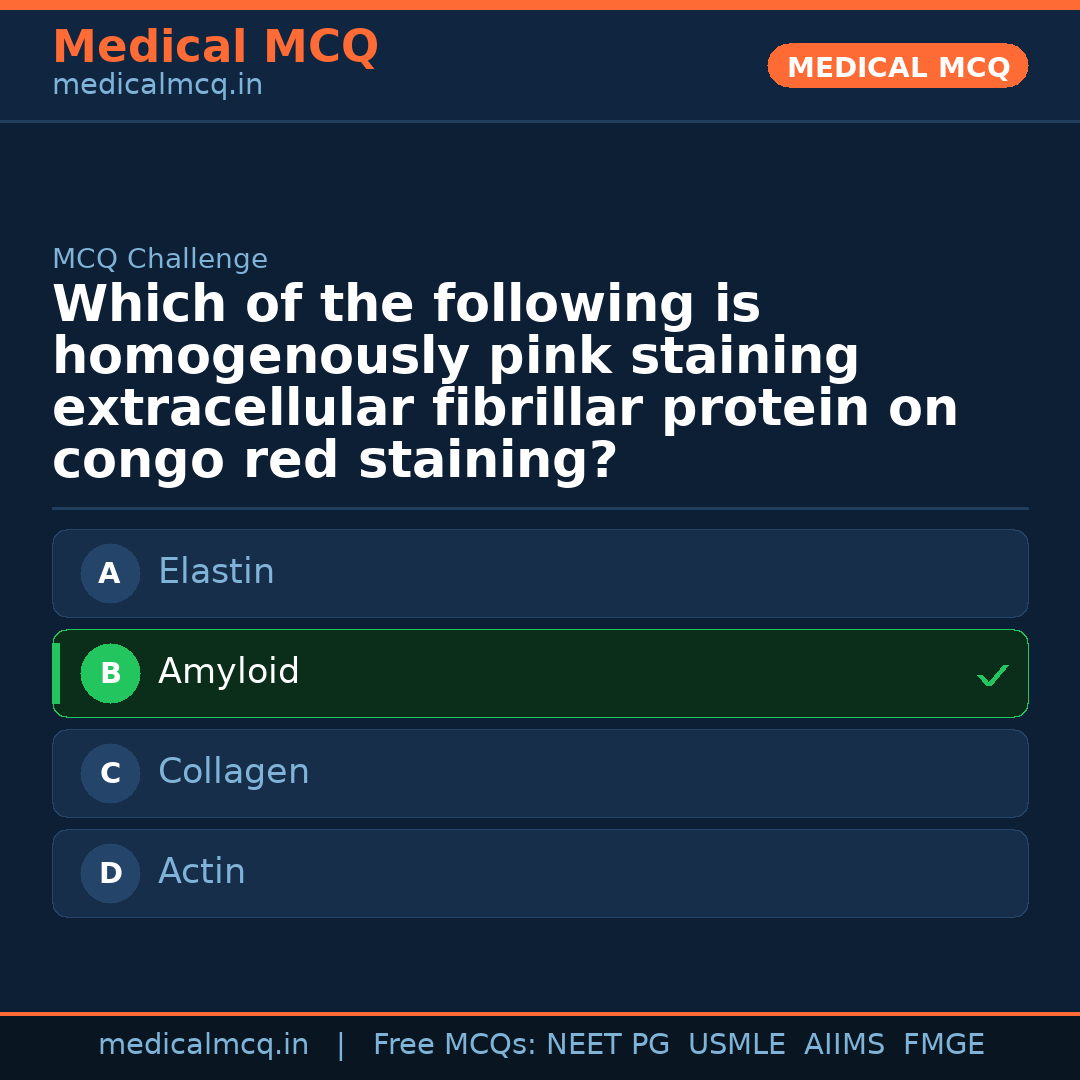 Medical MCQ
medicalmcq.in

MEDICAL MCQ

MCQ Challenge

Which of the following is homogenously pink staining extracellular fibrillar protein on congo red staining?

A Elastin

B Amyloid ✓

C Collagen

D Actin

medicalmcq.in | Free MCQs: NEET PG USMLE AIIMS FMGE