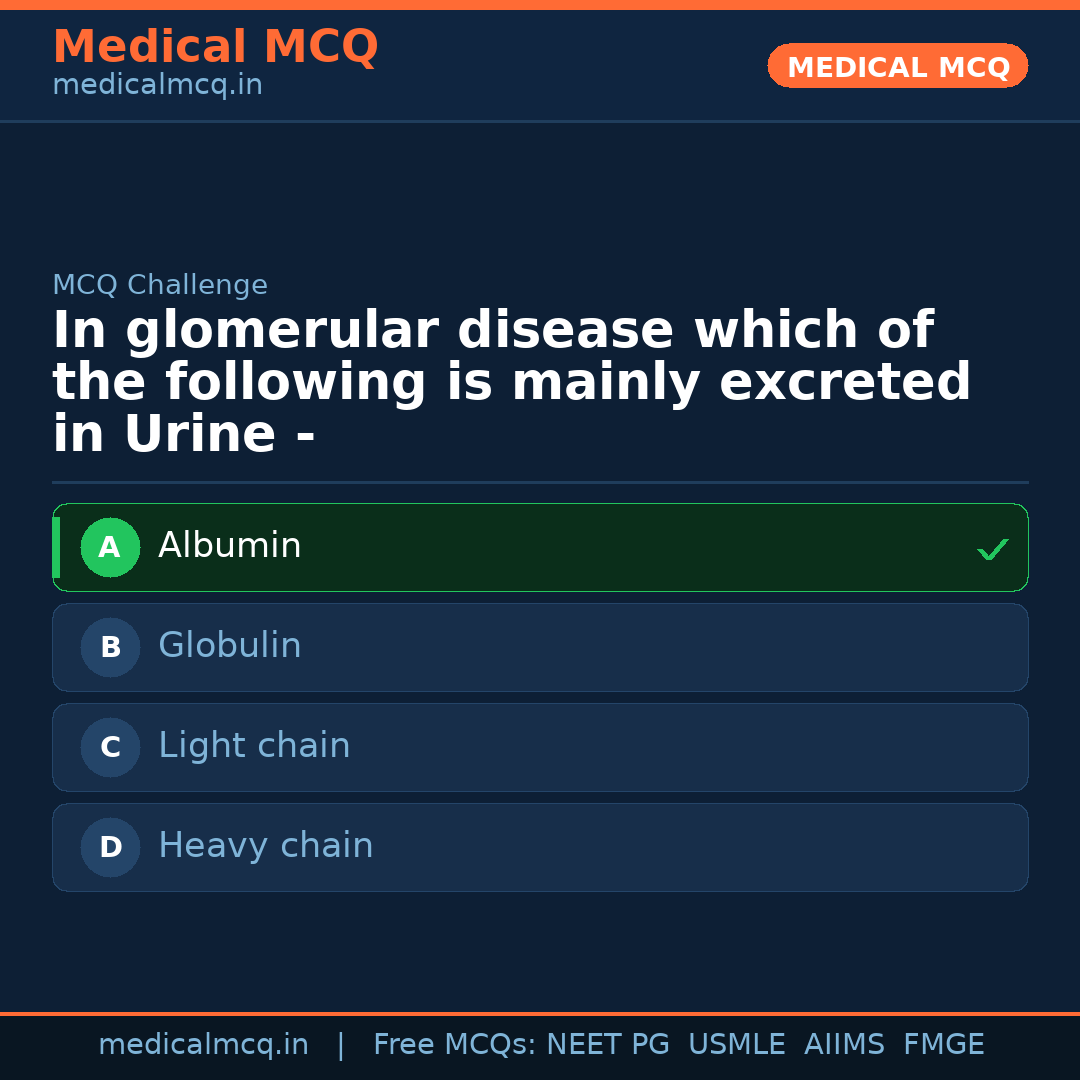 Medical MCQ
medicalmcq.in

MEDICAL MCQ

MCQ Challenge

In glomerular disease which of the following is mainly excreted in Urine -

A Albumin ✓

B Globulin

C Light chain

D Heavy chain

medicalmcq.in | Free MCQs: NEET PG USMLE AIIMS FMGE