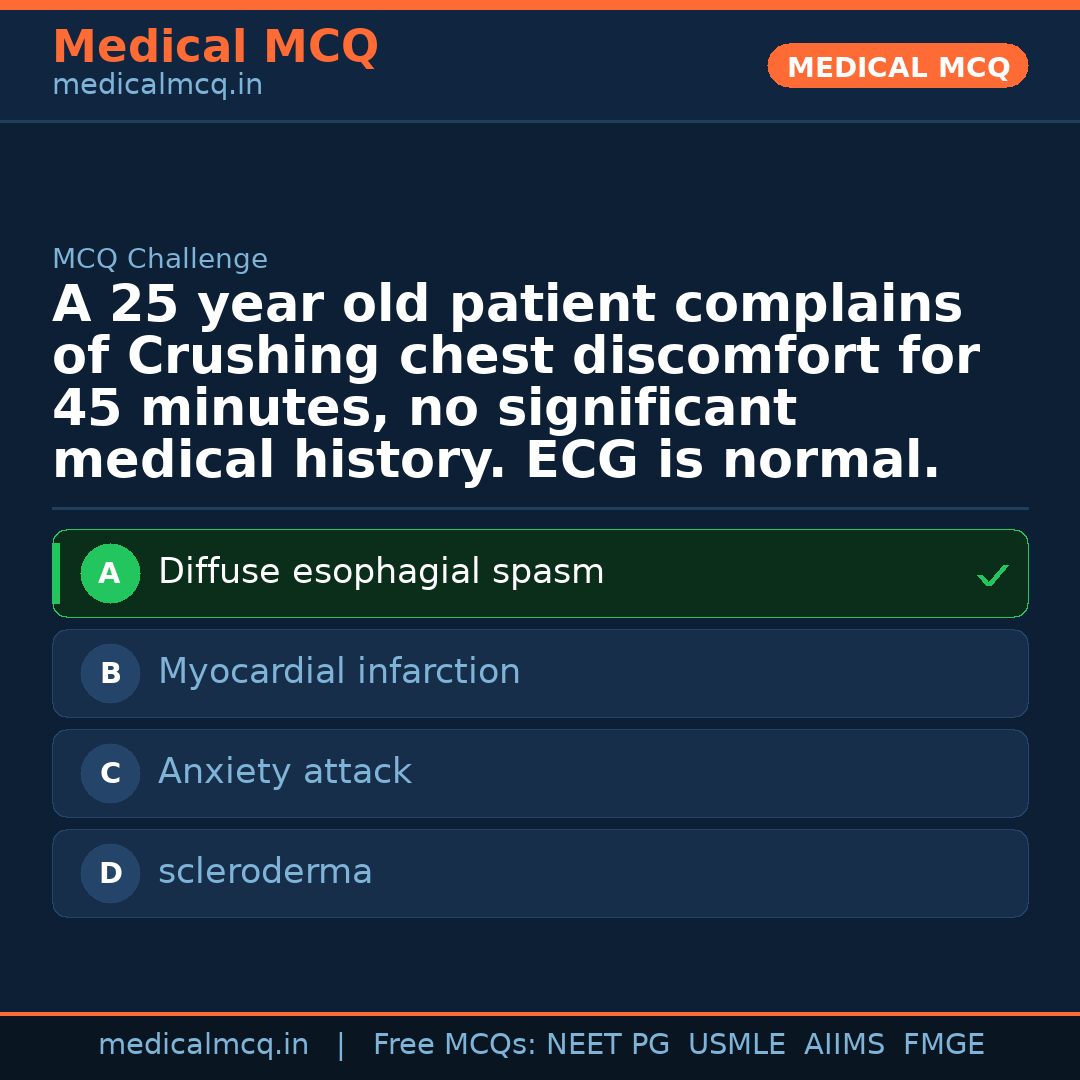 Medical MCQ
medicalmcq.in

MEDICAL MCQ

MCQ Challenge

A 25 year old patient complains of Crushing chest discomfort for 45 minutes, no significant medical history. ECG is normal.

A Diffuse esophagial spasm ✓

B Myocardial infarction

C Anxiety attack

D scleroderma

medicalmcq.in | Free MCQs: NEET PG USMLE AIIMS FMGE