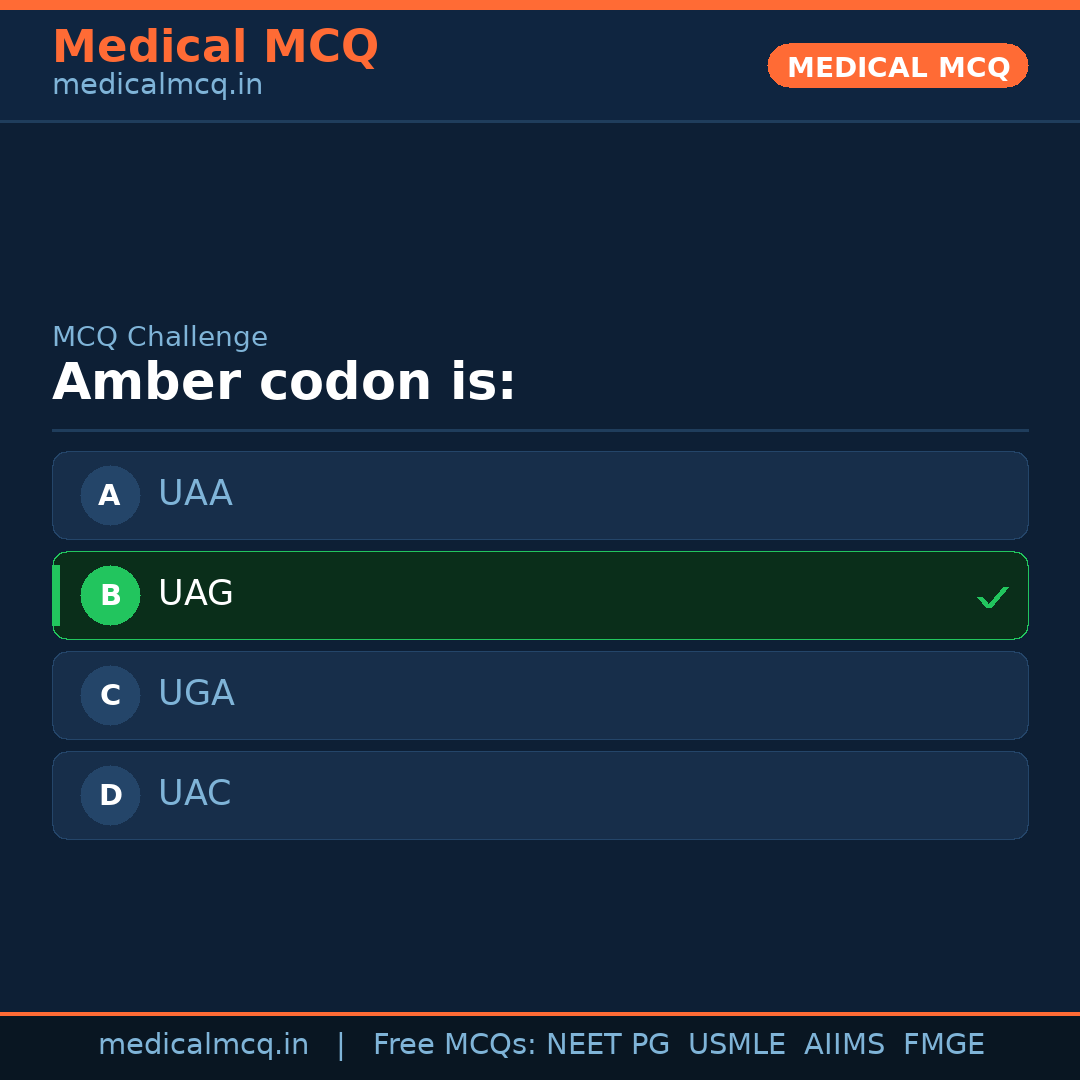 Medical MCQ
medicalmcq.in

MEDICAL MCQ

MCQ Challenge
Amber codon is:

A UAA

B UAG ✓

C UGA

D UAC

medicalmcq.in | Free MCQs: NEET PG USMLE AIIMS FMGE