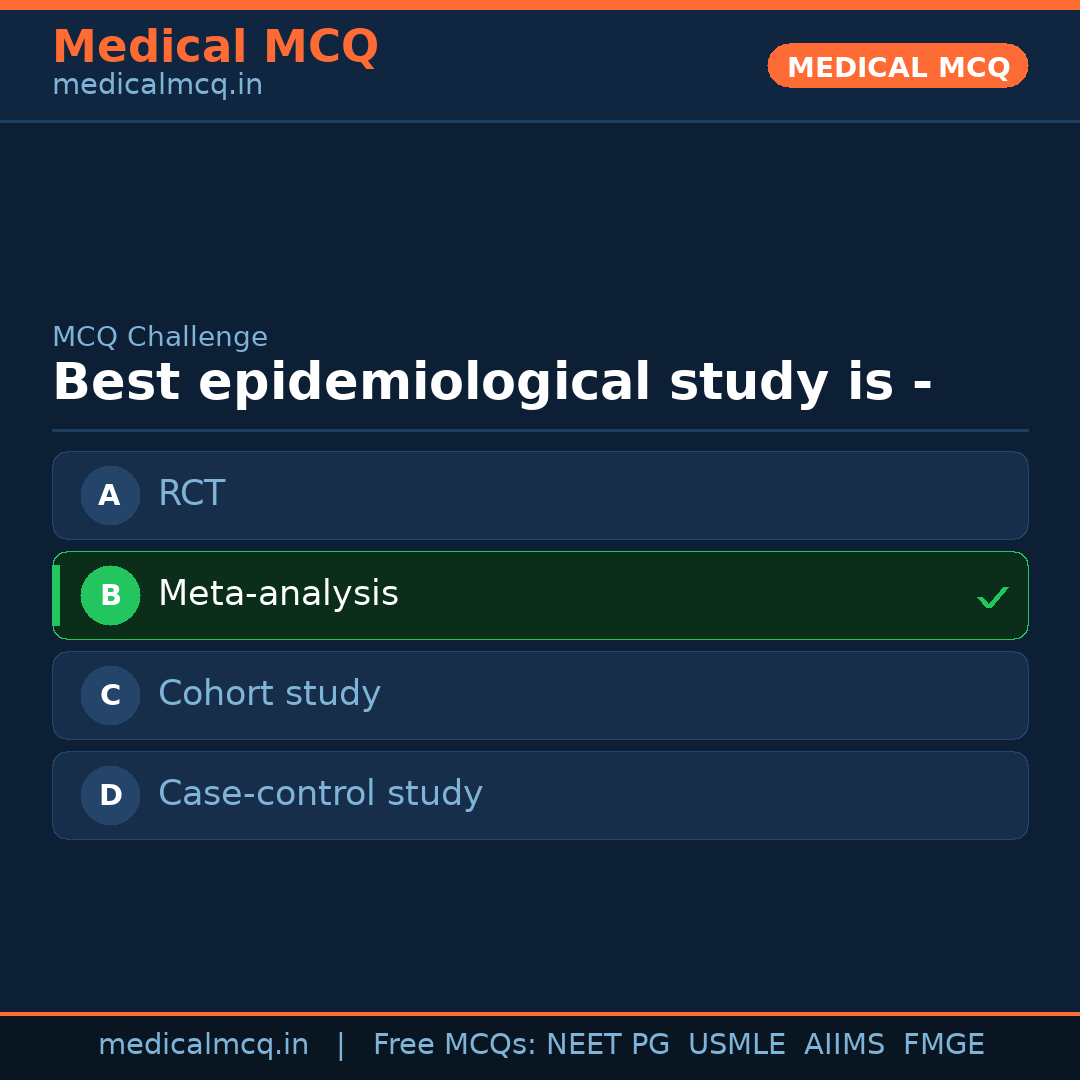 Medical MCQ
medicalmcq.in

MEDICAL MCQ

MCQ Challenge
Best epidemiological study is -

A RCT

B Meta-analysis ✓

C Cohort study

D Case-control study

medicalmcq.in | Free MCQs: NEET PG USMLE AIIMS FMGE