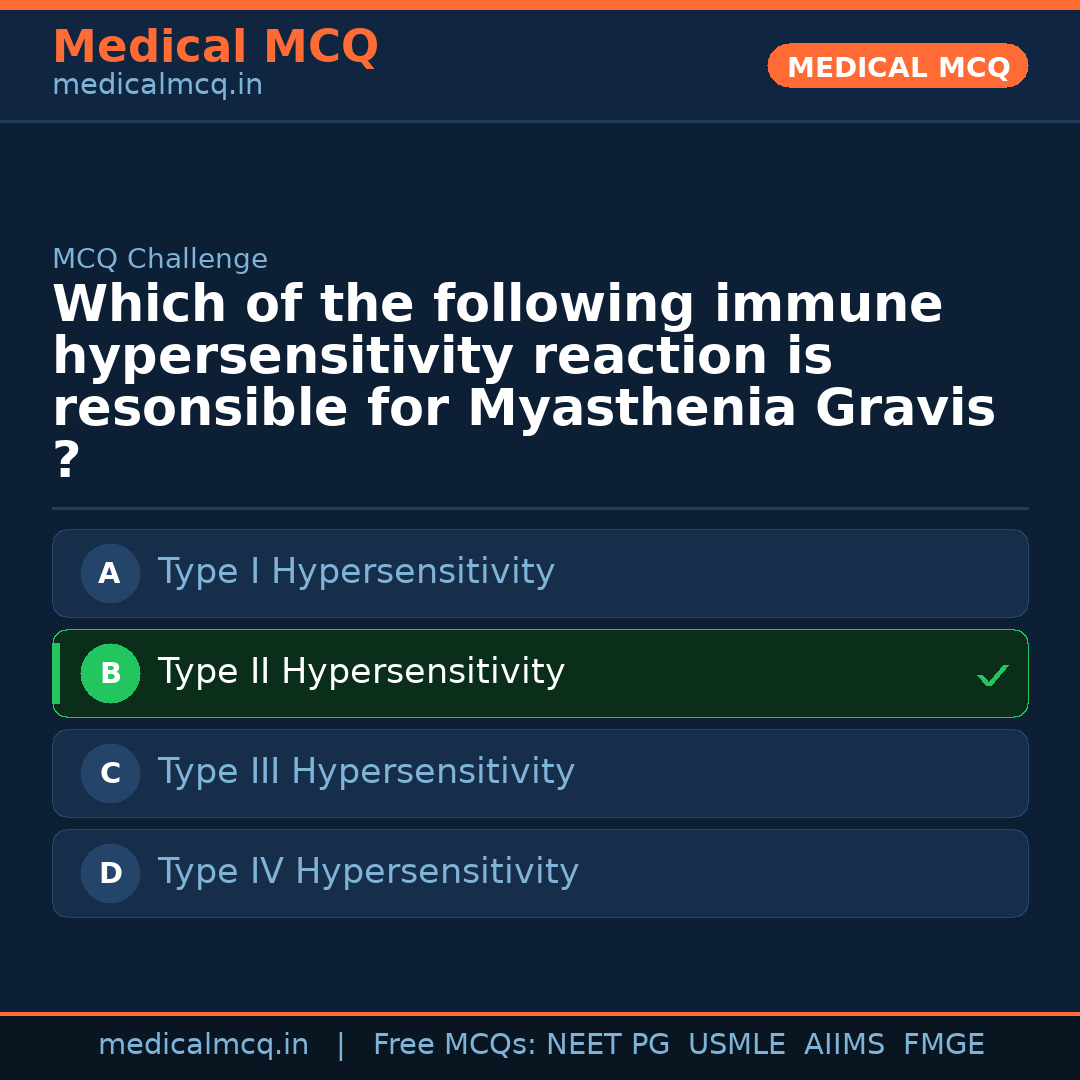 Medical MCQ
medicalmcq.in

MEDICAL MCQ

MCQ Challenge

Which of the following immune hypersensitivity reaction is resonsible for Myasthenia Gravis ?

A Type I Hypersensitivity

B Type II Hypersensitivity ✓

C Type III Hypersensitivity

D Type IV Hypersensitivity

medicalmcq.in | Free MCQs: NEET PG USMLE AIIMS FMGE