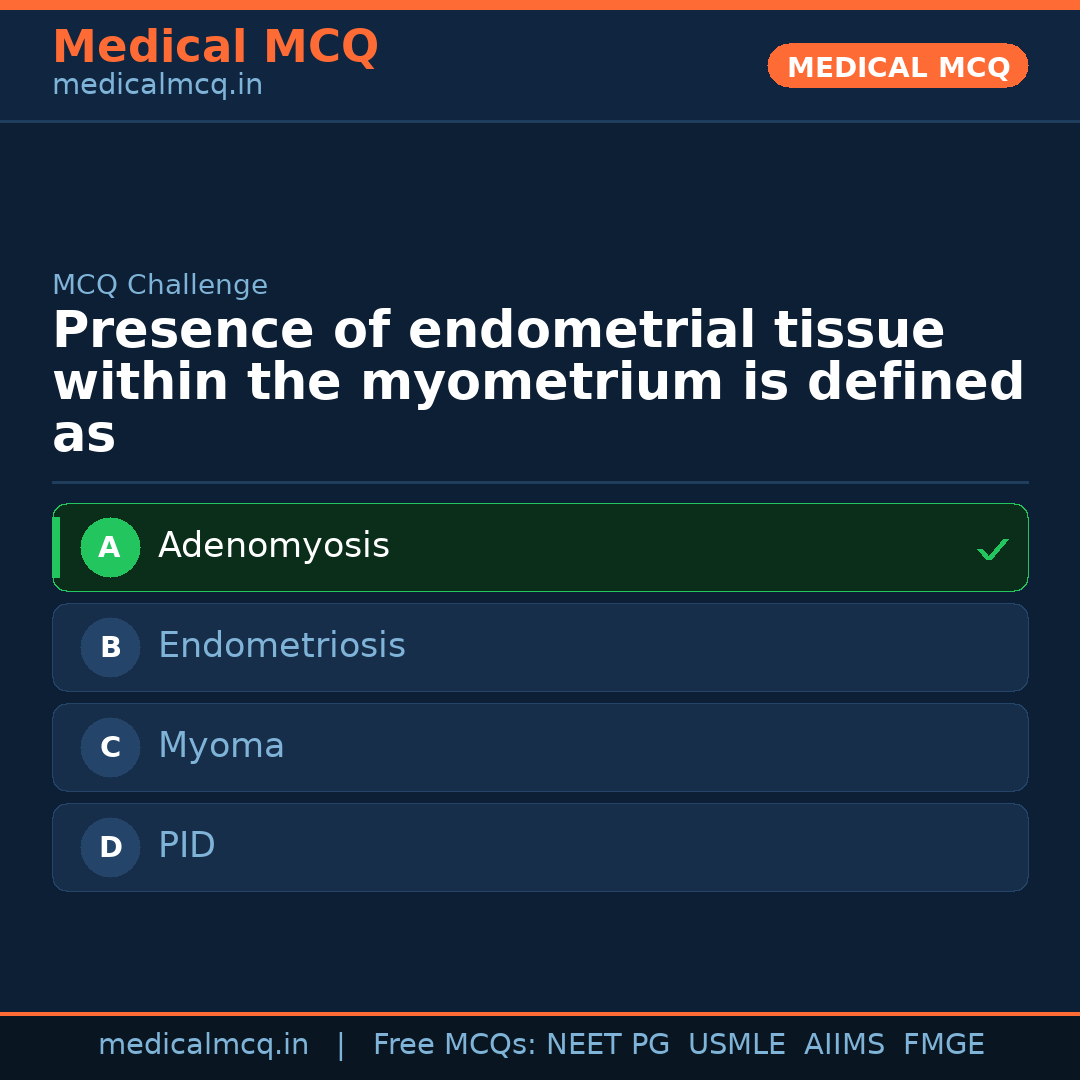 Medical MCQ
medicalmcq.in

MEDICAL MCQ

MCQ Challenge

Presence of endometrial tissue within the myometrium is defined as

A Adenomyosis ✓

B Endometriosis

C Myoma

D PID

medicalmcq.in | Free MCQs: NEET PG USMLE AIIMS FMGE