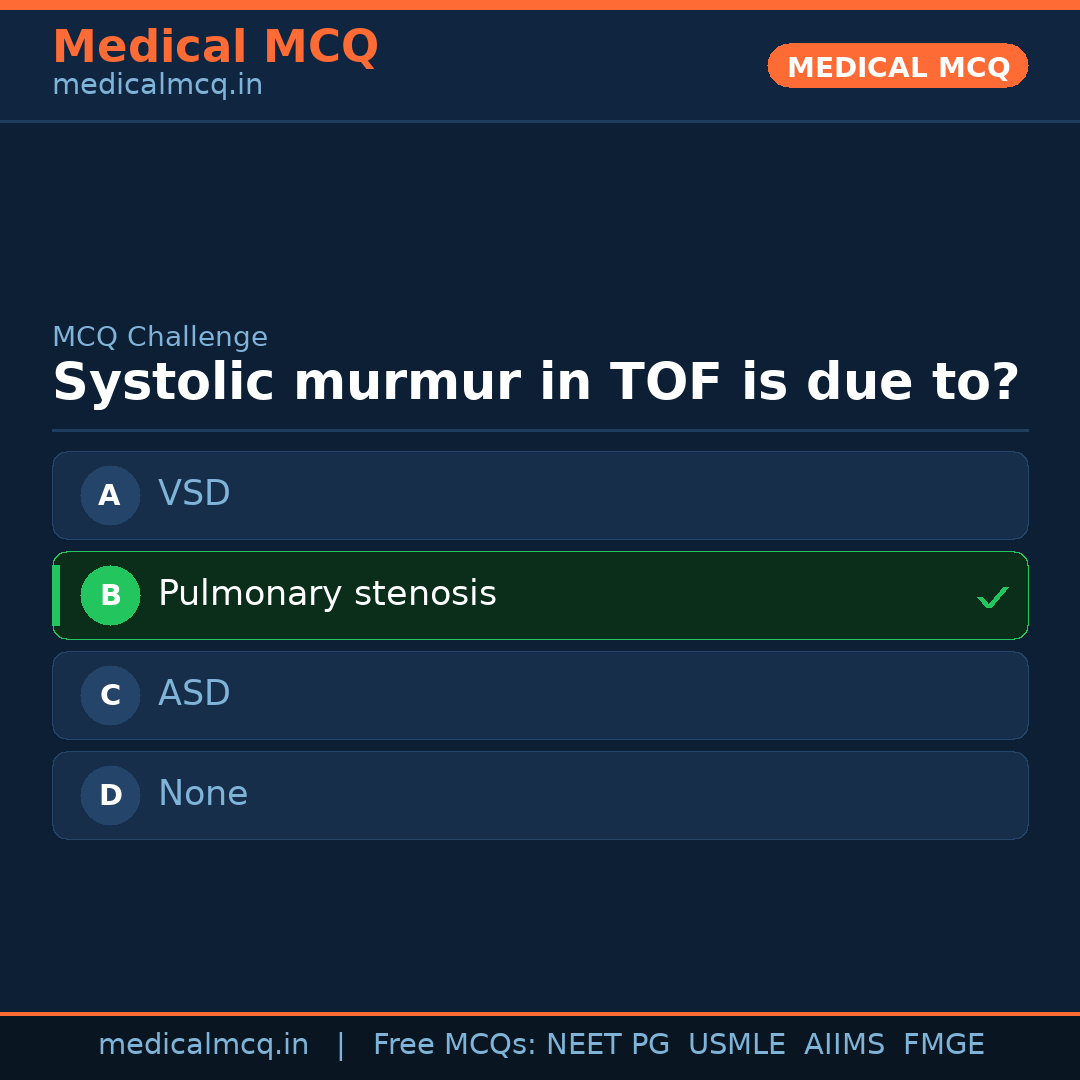 Medical MCQ
medicalmcq.in

MEDICAL MCQ

MCQ Challenge

Systolic murmur in TOF is due to?

A VSD

B Pulmonary stenosis ✓

C ASD

D None

medicalmcq.in | Free MCQs: NEET PG USMLE AIIMS FMGE