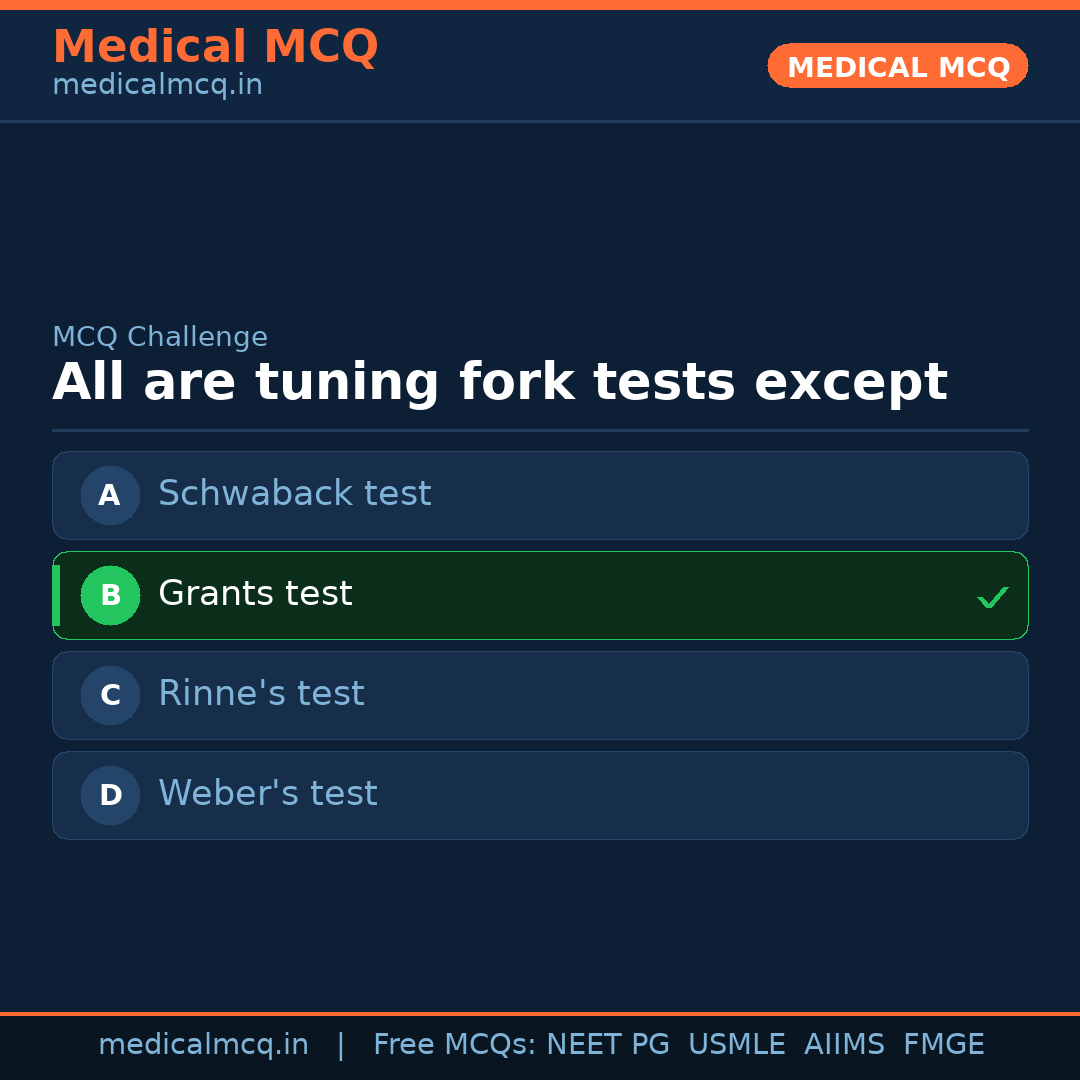 Medical MCQ
medicalmcq.in

MEDICAL MCQ

MCQ Challenge
All are tuning fork tests except

A Schwaback test

B Grants test ✓

C Rinne's test

D Weber's test

medicalmcq.in | Free MCQs: NEET PG USMLE AIIMS FMGE